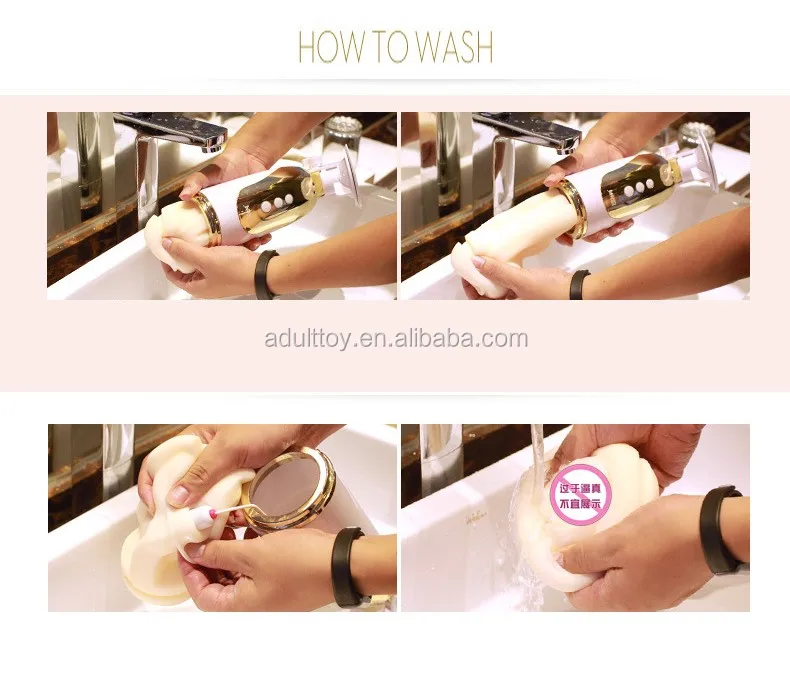 HOW TO WASH

adulttoy.en.alibaba.com

过于逼真
不宜展示