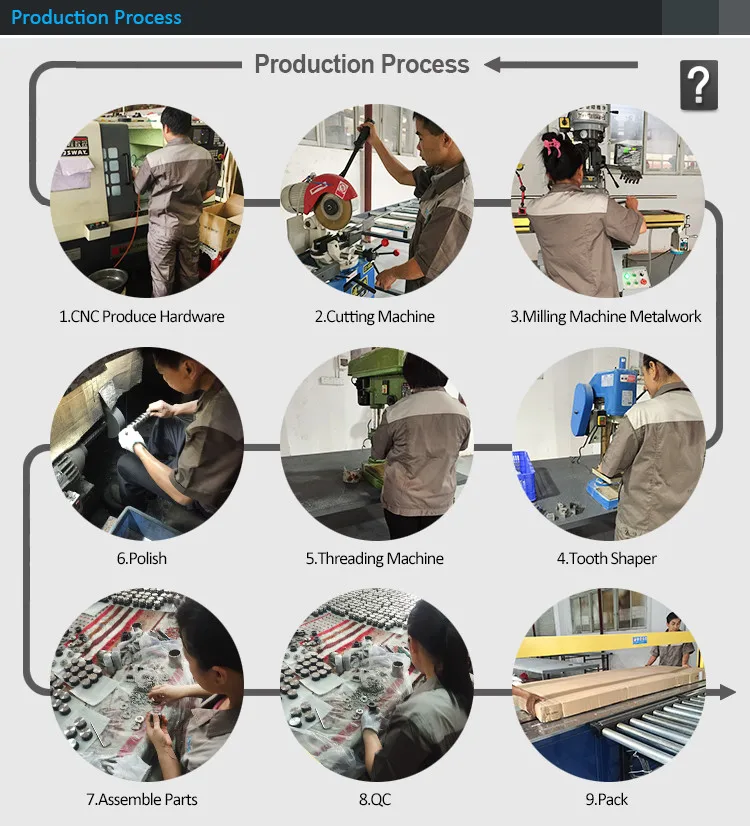 Production Process

Production Process

?

1.CNC Produce Hardware

2.Cutting Machine

3.Milling Machine Metalwork

6.Polish

5.Threading Machine

4.Tooth Shaper

7.Assemble Parts

8.QC

9.Pack