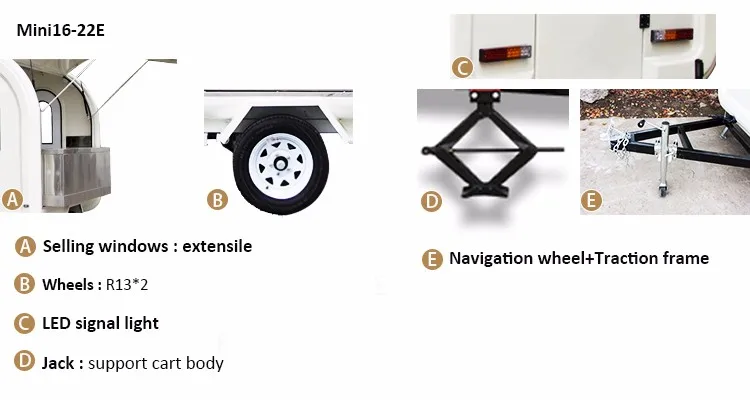 Mini16-22E

C

A

B

D

E

A Selling windows : extensile

B Wheels : R13*2

C LED signal light

D Jack : support cart body

E Navigation wheel+Traction frame