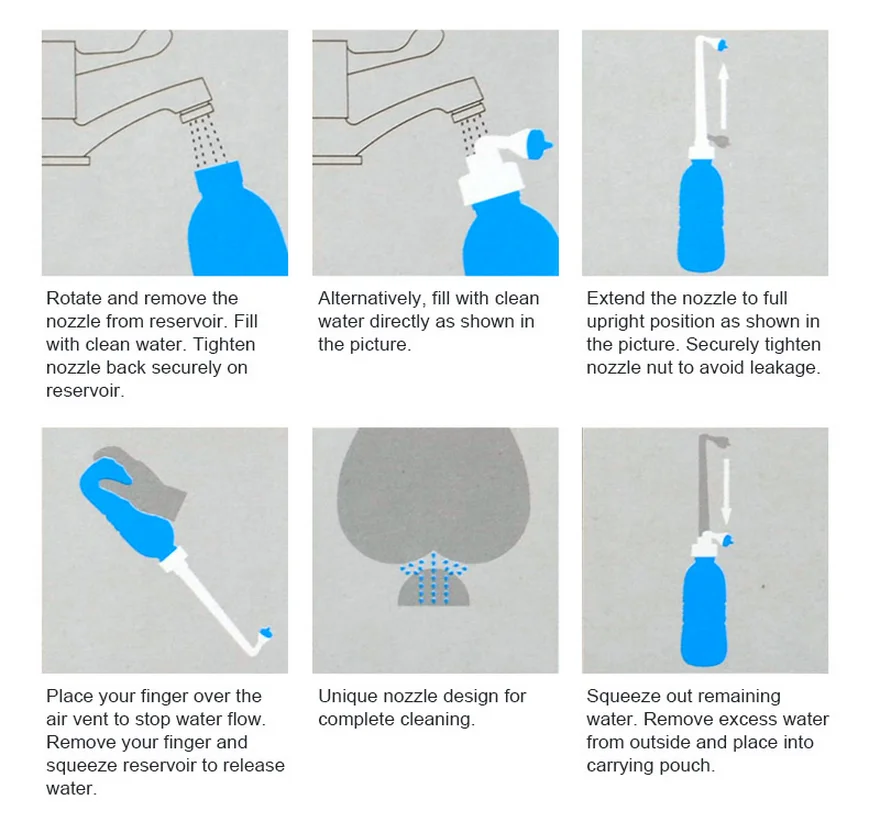 Rotate and remove the nozzle from reservoir. Fill with clean water. Tighten nozzle back securely on reservoir.

Alternatively, fill with clean water directly as shown in the picture.

Extend the nozzle to full upright position as shown in the picture. Securely tighten nozzle nut to avoid leakage.

Place your finger over the air vent to stop water flow. Remove your finger and squeeze reservoir to release water.

Unique nozzle design for complete cleaning.

Squeeze out remaining water. Remove excess water from outside and place into carrying pouch.