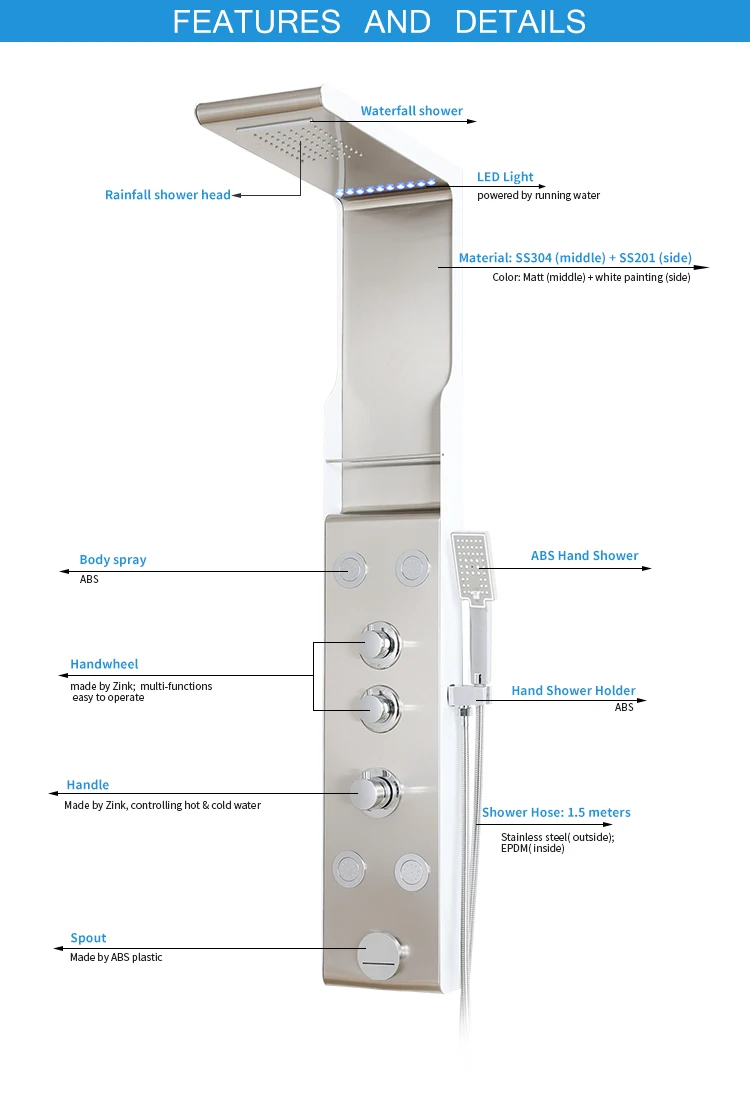 FEATURES AND DETAILS

Waterfall shower

Rainfall shower head

LED Light
powered by running water

Material: SS304 (middle) + SS201 (side)
Color: Matt (middle) + white painting (side)

Body spray
ABS

ABS Hand Shower

Handwheel
made by Zink; multi-functions
easy to operate

Hand Shower Holder
ABS

Handle
Made by Zink, controlling hot & cold water

Shower Hose: 1.5 meters
Stainless steel( outside);
EPDM( inside)

Spout
Made by ABS plastic