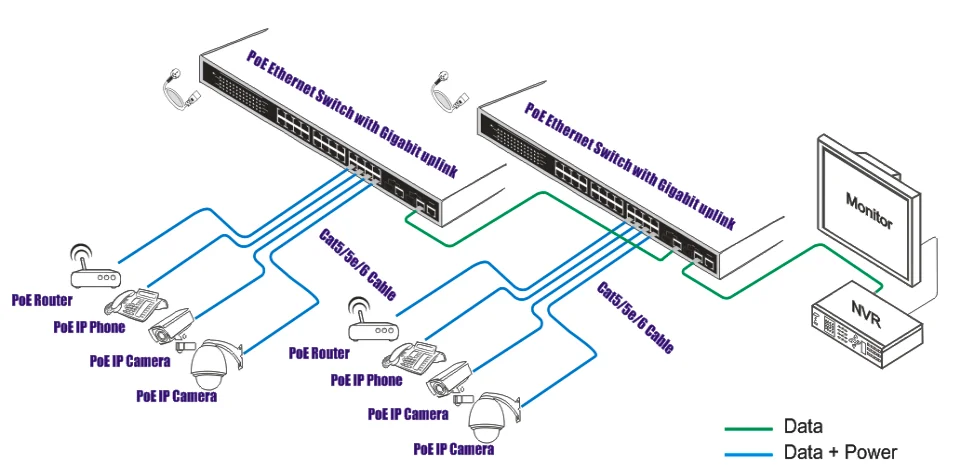 PoE Ethernet Switch with Gigabit uplink

PoE Ethernet Switch with Gigabit uplink

Monitor

NVR

Cat5/5e/6 Cable

Cat5/5e/6 Cable

PoE Router

PoE IP Phone

PoE IP Camera

PoE IP Camera

PoE Router

PoE IP Phone

PoE IP Camera

PoE IP Camera

Data

Data + Power