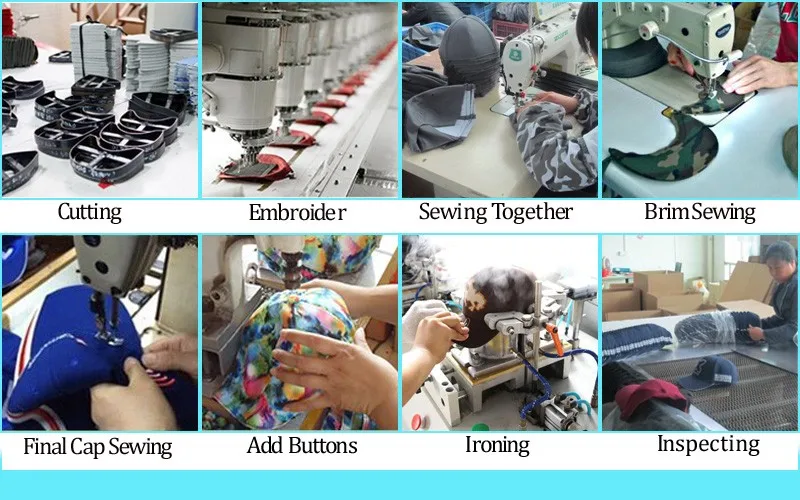 Cutting

Embroider

Sewing Together

Brim Sewing

Final Cap Sewing

Add Buttons

Ironing

Inspecting