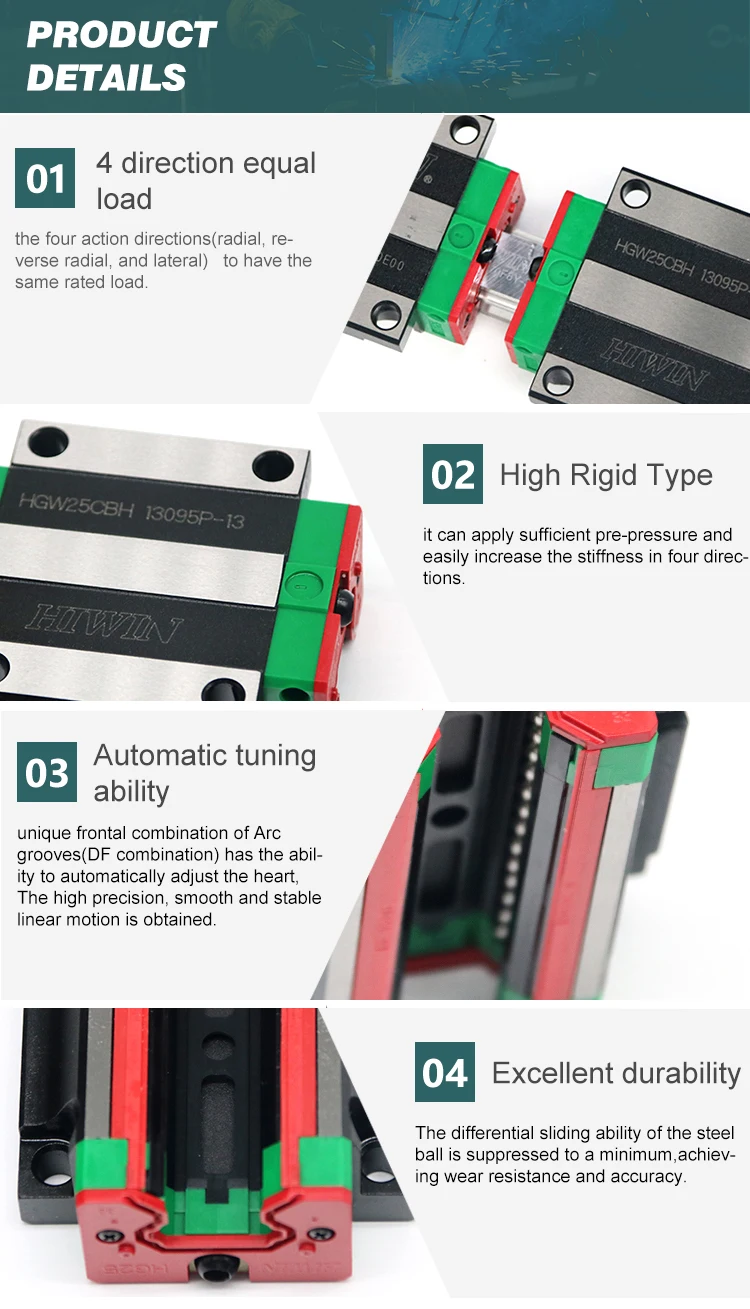 PRODUCT DETAILS

01 4 direction equal load

the four action directions(radial, reverse radial, and lateral)   to have the same rated load.

HGW25CBH 13095P

HIWIN

HGW25CBH 13095P-13

HIWIN

02 High Rigid Type

it can apply sufficient pre-pressure and easily increase the stiffness in four directions.

03 Automatic tuning ability

unique frontal combination of Arc grooves(DF combination) has the ability to automatically adjust the heart, The high precision, smooth and stable linear motion is obtained.

04 Excellent durability

The differential sliding ability of the steel ball is suppressed to a minimum,achieving wear resistance and accuracy.