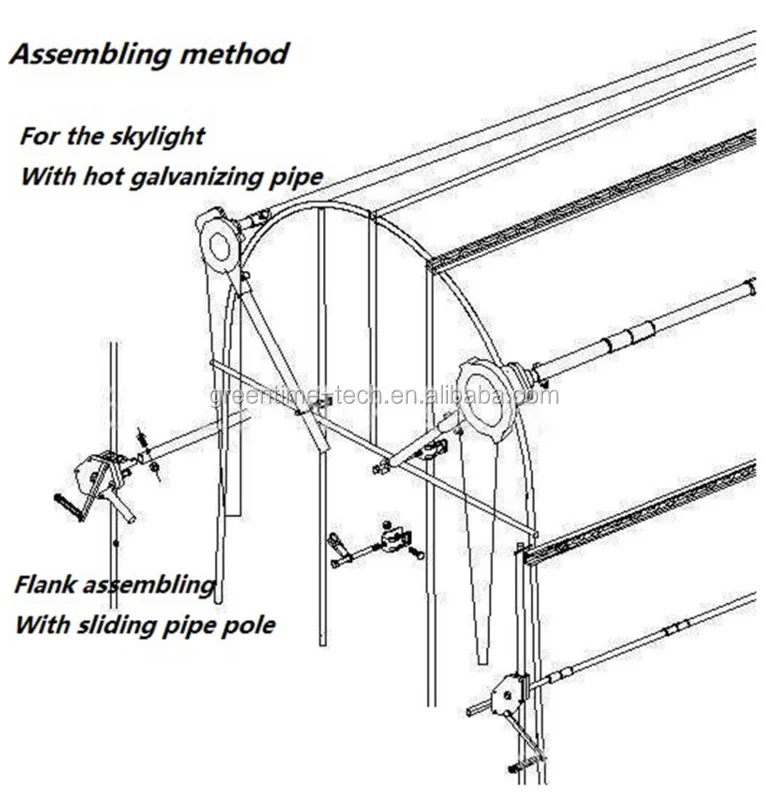 Assembling method

For the skylight
With hot galvanizing pipe

greentime-tech.en.alibaba.com

Flank assembling
With sliding pipe pole