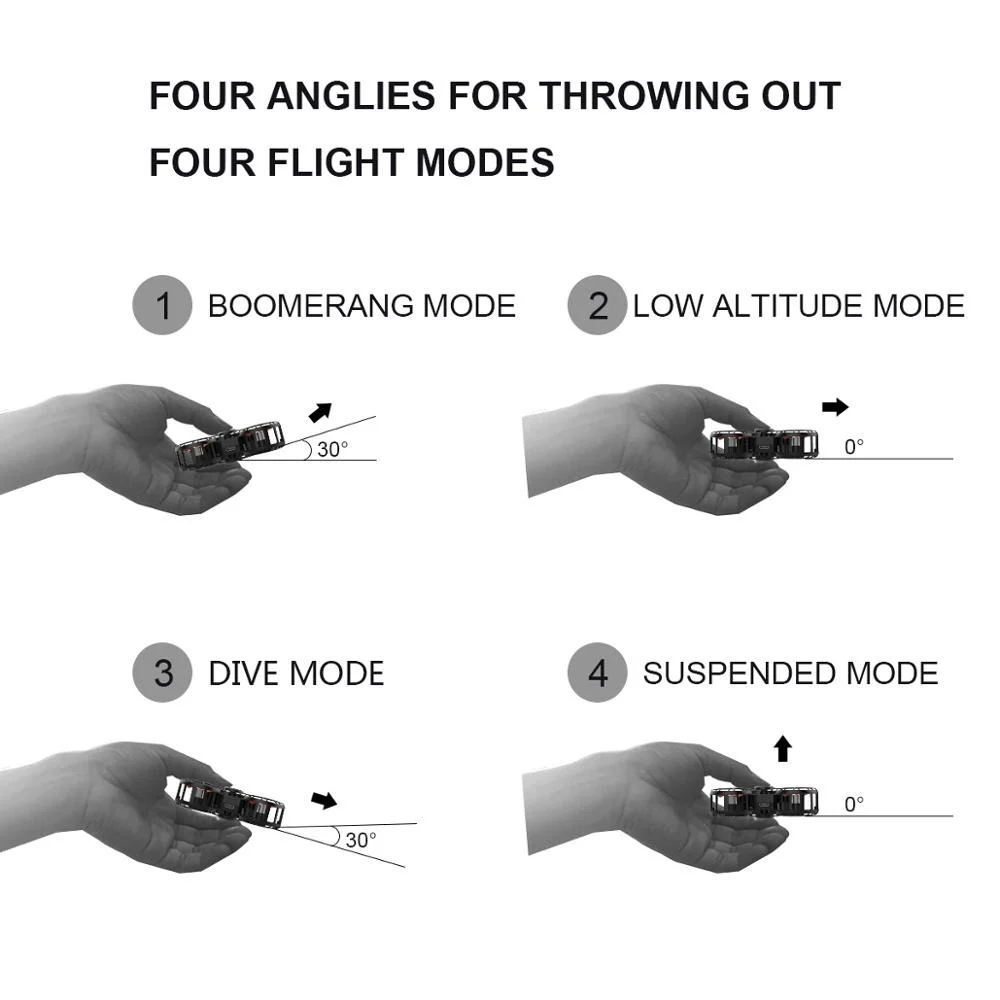 FOUR ANGLIES FOR THROWING OUT
FOUR FLIGHT MODES

1 BOOMERANG MODE

30°

2 LOW ALTITUDE MODE

0°

3 DIVE MODE

30°

4 SUSPENDED MODE

0°