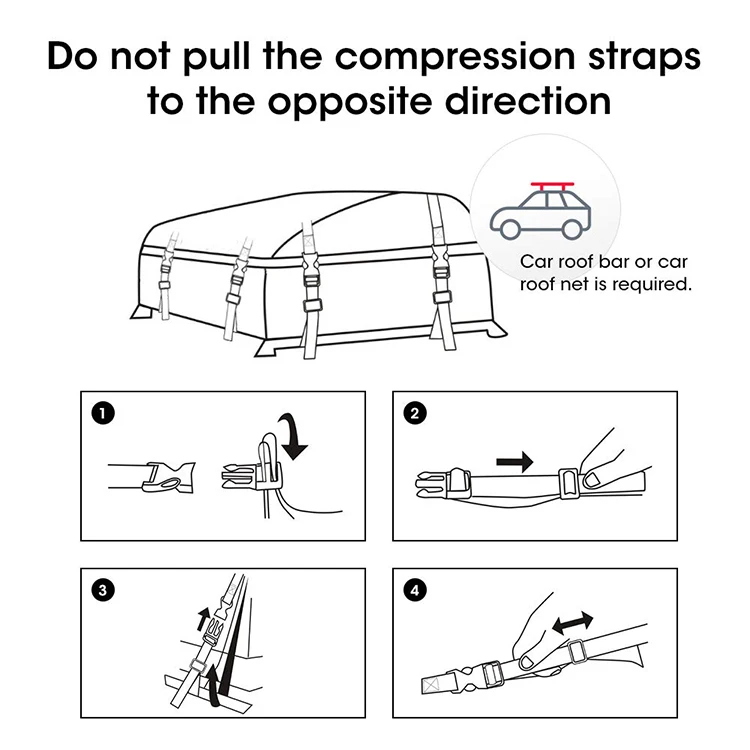 Do not pull the compression straps to the opposite direction

Car roof bar or car roof net is required.

1

2

3

4