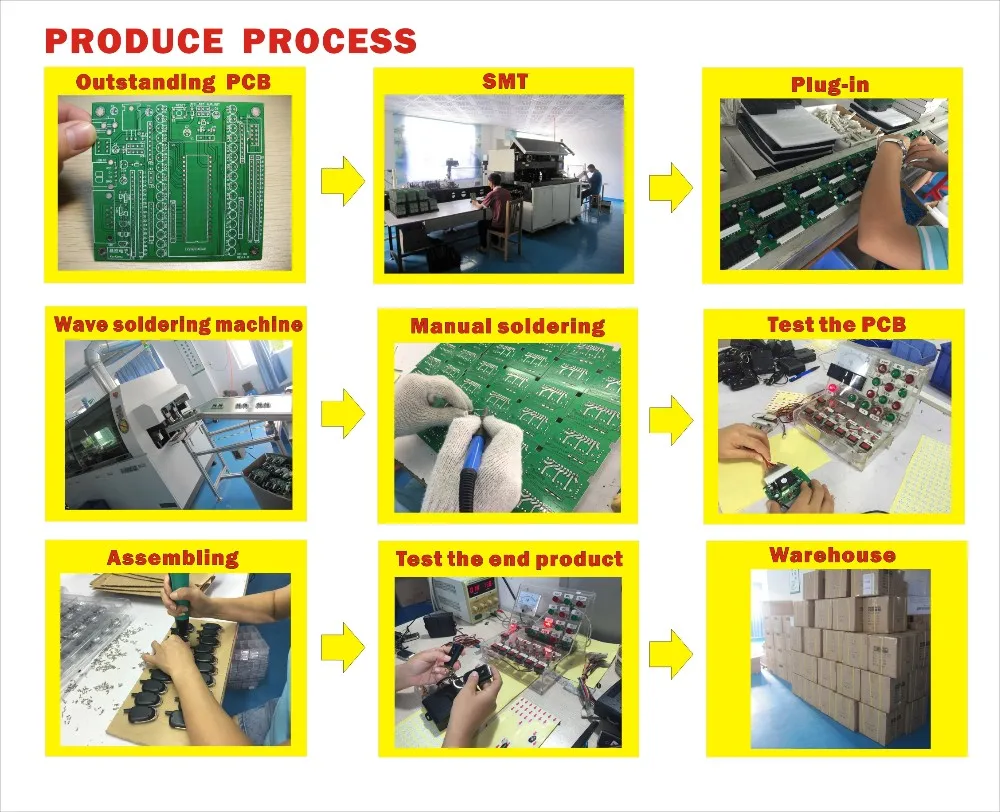 PRODUCE PROCESS

Outstanding PCB

SMT

Plug-in

Wave soldering machine

Manual soldering

Test the PCB

Assembling

Test the end product

Warehouse