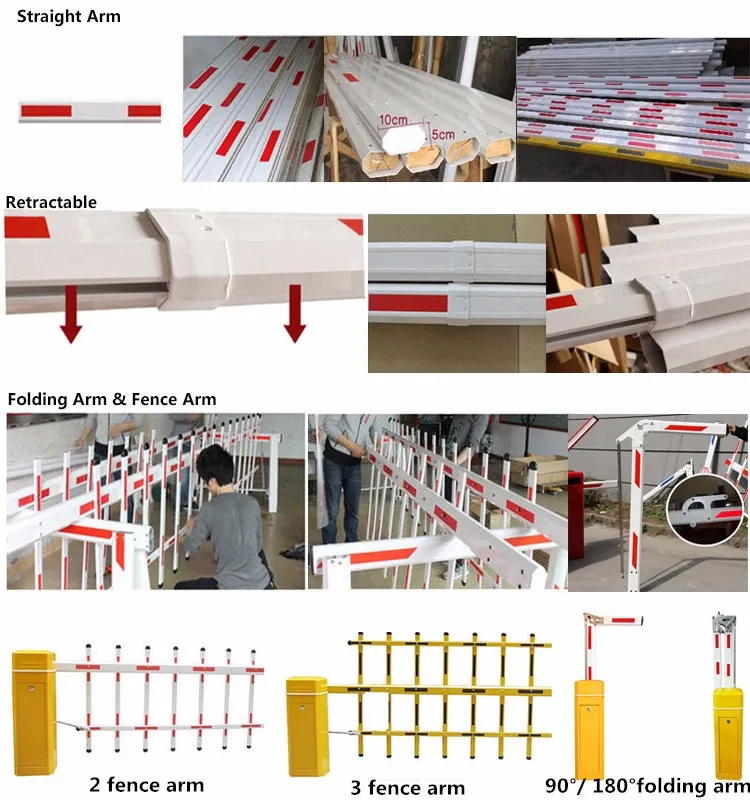 Straight Arm

10cm
5cm

Retractable

Folding Arm & Fence Arm

2 fence arm

3 fence arm

90°/ 180°folding arm