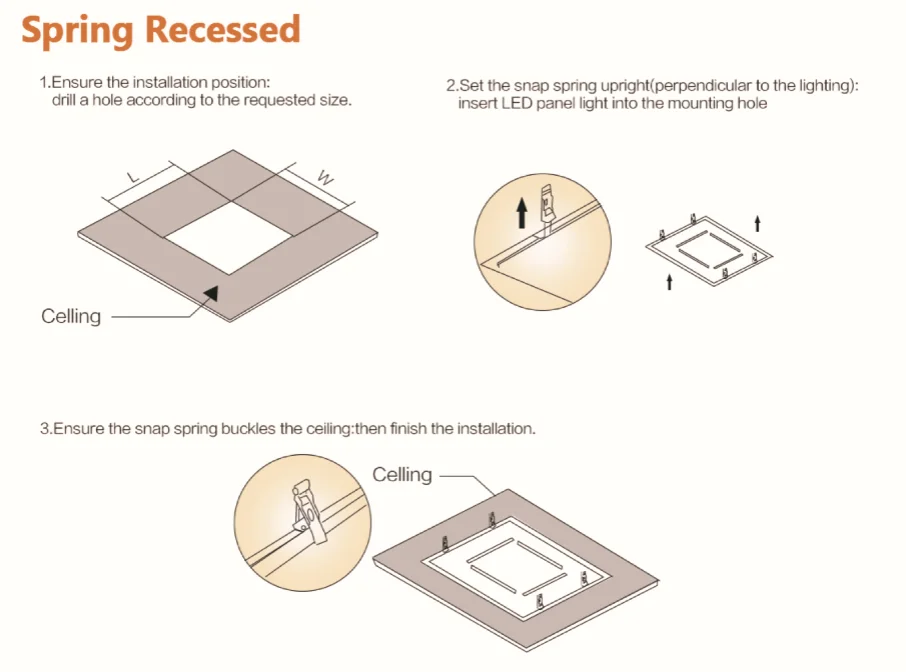 Spring Recessed

1.Ensure the installation position:
drill a hole according to the requested size.

L

W

Celling

2.Set the snap spring upright(perpendicular to the lighting):
insert LED panel light into the mounting hole

3.Ensure the snap spring buckles the ceiling:then finish the installation.

Celling