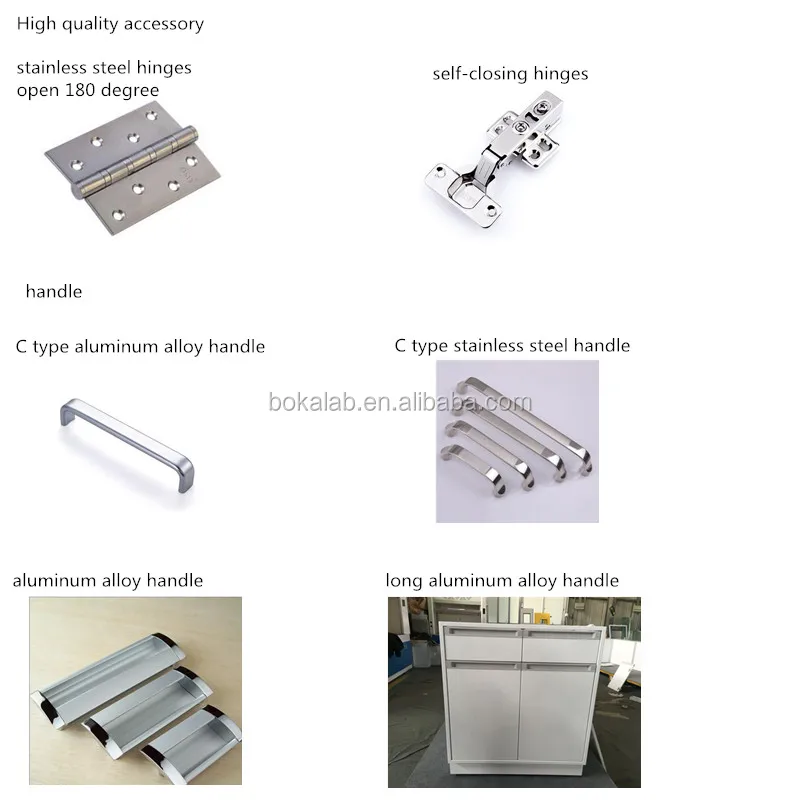 High quality accessory

stainless steel hinges
open 180 degree

self-closing hinges

handle

C type aluminum alloy handle

C type stainless steel handle

bokalab.en.alibaba.com

aluminum alloy handle

long aluminum alloy handle