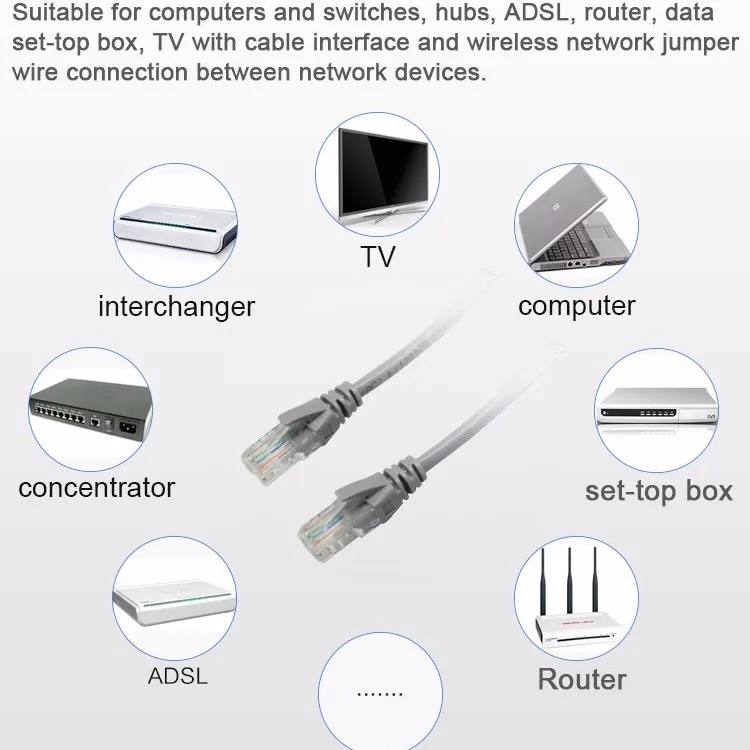 Suitable for computers and switches, hubs, ADSL, router, data set-top box, TV with cable interface and wireless network jumper wire connection between network devices.

TV

interchanger

computer

concentrator

set-top box

ADSL

.......

Router