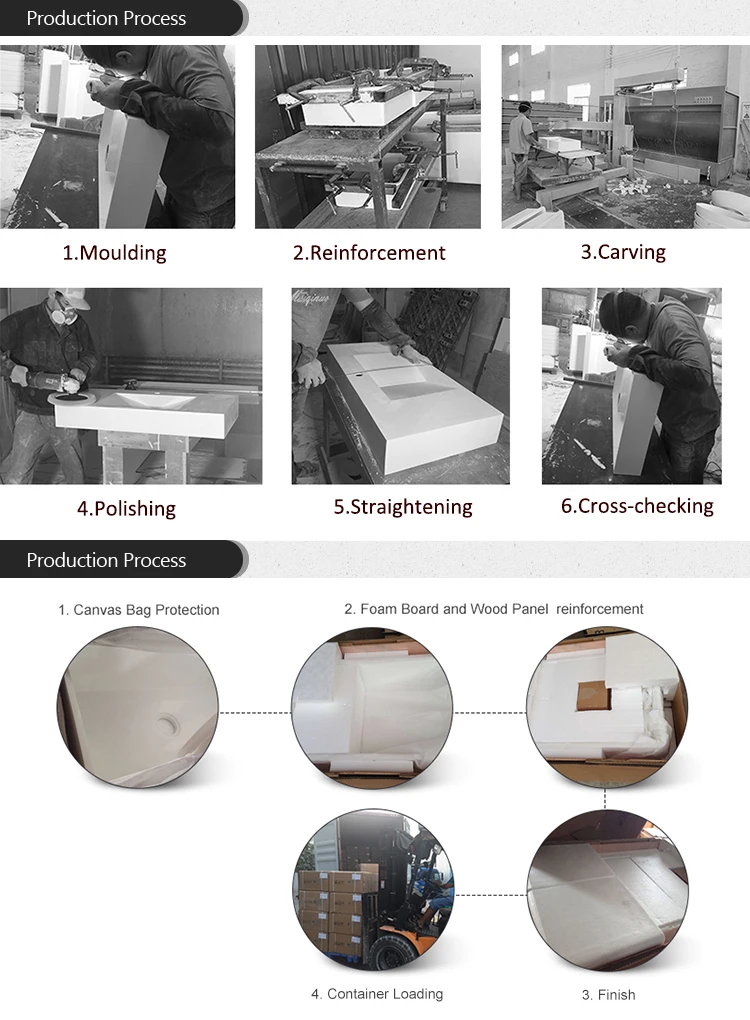 Production Process

1.Moulding

2.Reinforcement

3.Carving

4.Polishing

5.Straightening

6.Cross-checking

Production Process

1. Canvas Bag Protection

2. Foam Board and Wood Panel reinforcement

4. Container Loading

3. Finish