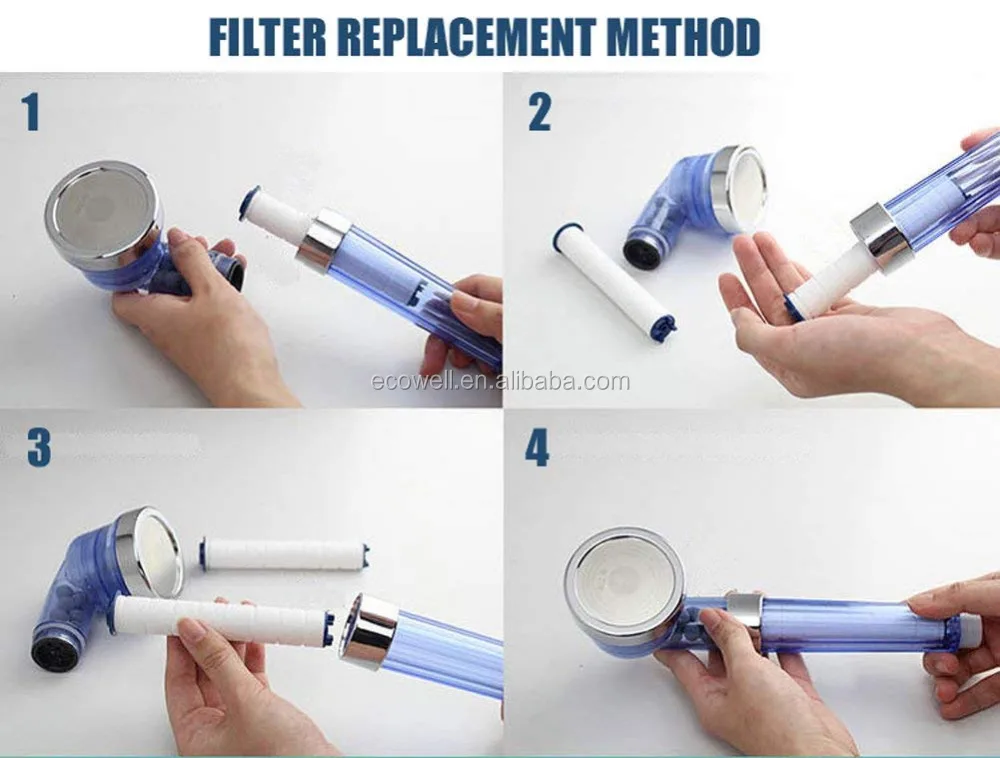 FILTER REPLACEMENT METHOD

1

2

ecowell.en.alibaba.com

3

4