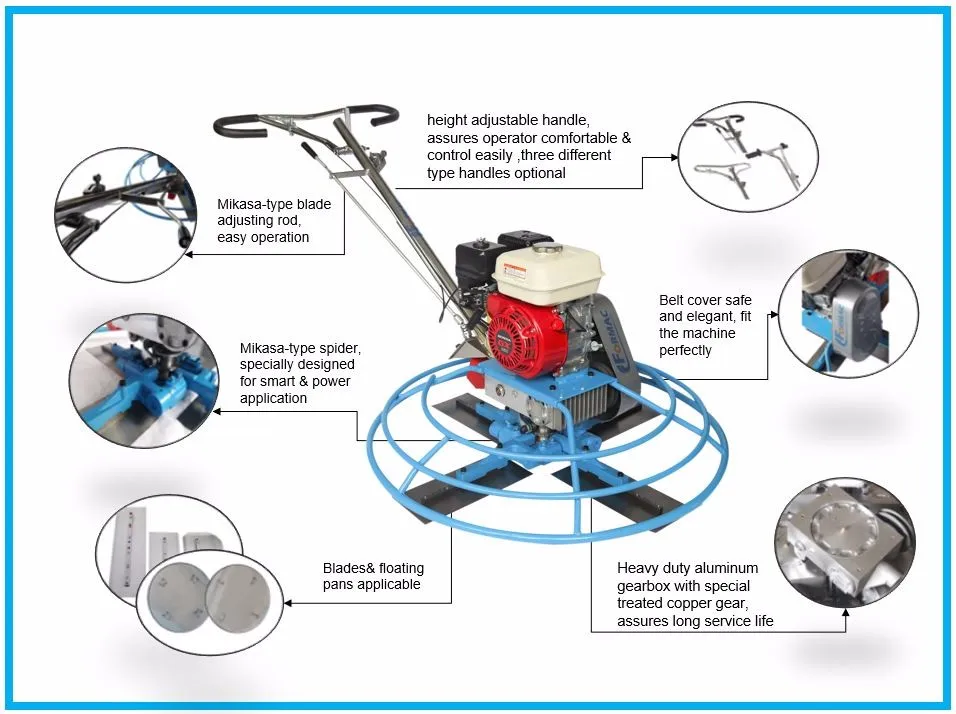 height adjustable handle, assures operator comfortable & control easily ,three different type handles optional

Mikasa-type blade adjusting rod, easy operation

Belt cover safe and elegant, fit the machine perfectly

Mikasa-type spider, specially designed for smart & power application

FOMAC

Blades& floating pans applicable

Heavy duty aluminum gearbox with special treated copper gear, assures long service life