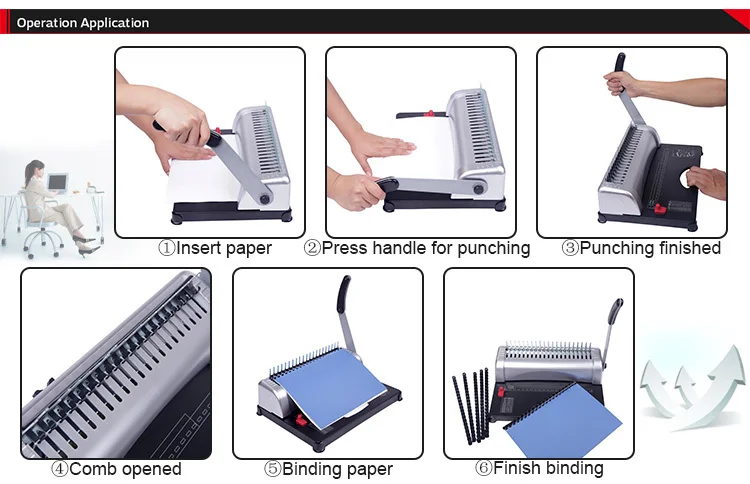 Operation Application

①Insert paper

②Press handle for punching

③Punching finished

④Comb opened

⑤Binding paper

⑥Finish binding