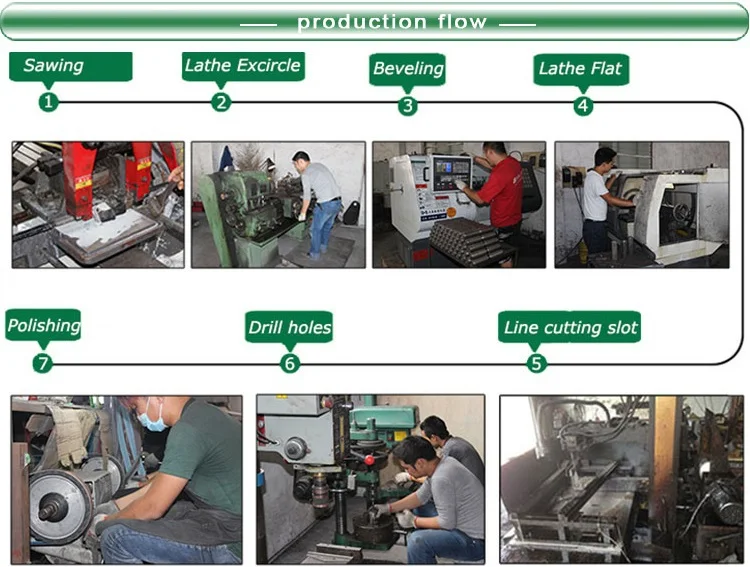 production flow

Sawing
1

Lathe Excircle
2

Beveling
3

Lathe Flat
4

Polishing
7

Drill holes
6

Line cutting slot
5