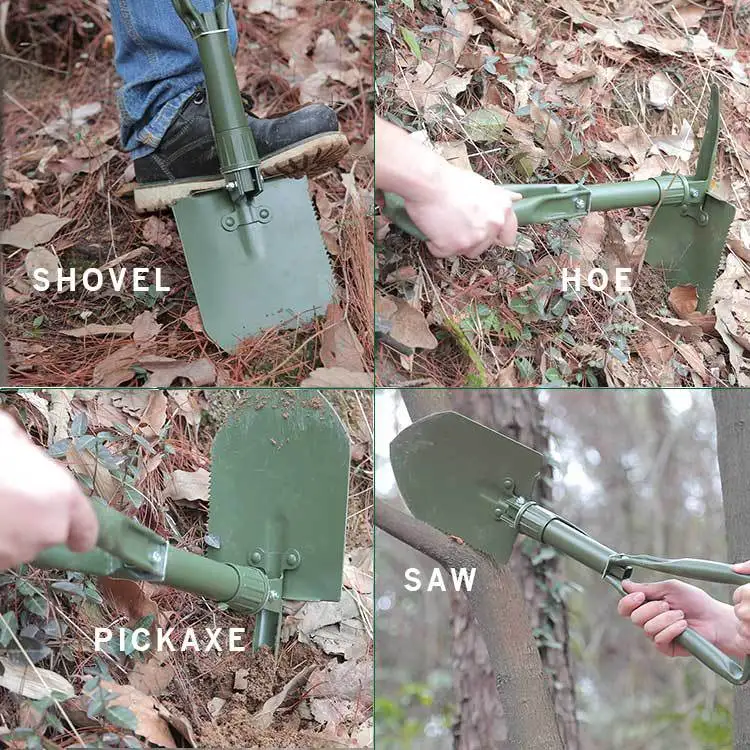 SHOVEL

HOE

PICKAXE

SAW