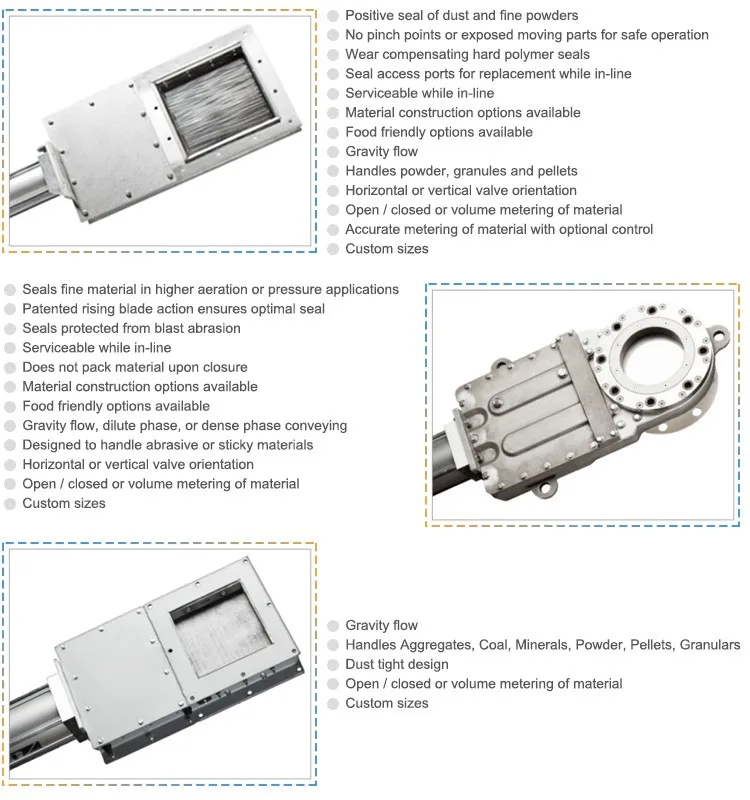 Positive seal of dust and fine powders
No pinch points or exposed moving parts for safe operation
Wear compensating hard polymer seals
Seal access ports for replacement while in-line
Serviceable while in-line
Material construction options available
Food friendly options available
Gravity flow
Handles powder, granules and pellets
Horizontal or vertical valve orientation
Open / closed or volume metering of material
Accurate metering of material with optional control
Custom sizes

Seals fine material in higher aeration or pressure applications
Patented rising blade action ensures optimal seal
Seals protected from blast abrasion
Serviceable while in-line
Does not pack material upon closure
Material construction options available
Food friendly options available
Gravity flow, dilute phase, or dense phase conveying
Designed to handle abrasive or sticky materials
Horizontal or vertical valve orientation
Open / closed or volume metering of material
Custom sizes

Gravity flow
Handles Aggregates, Coal, Minerals, Powder, Pellets, Granulars
Dust tight design
Open / closed or volume metering of material
Custom sizes