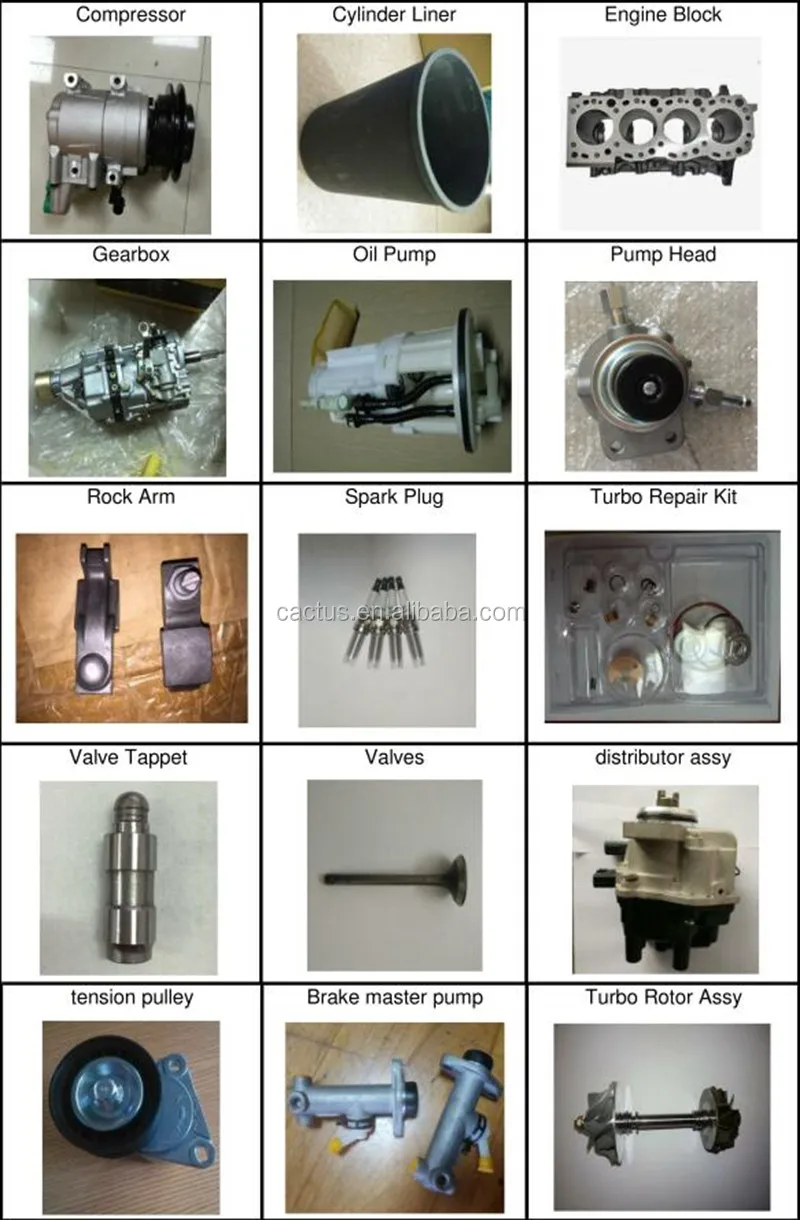 | Compressor | Cylinder Liner | Engine Block |
|---|---|---|
| Gearbox | Oil Pump | Pump Head |
| Rock Arm | Spark Plug | Turbo Repair Kit |
| Valve Tappet | Valves | distributor assy |
| tension pulley | Brake master pump | Turbo Rotor Assy |

cactus.en.alibaba.com