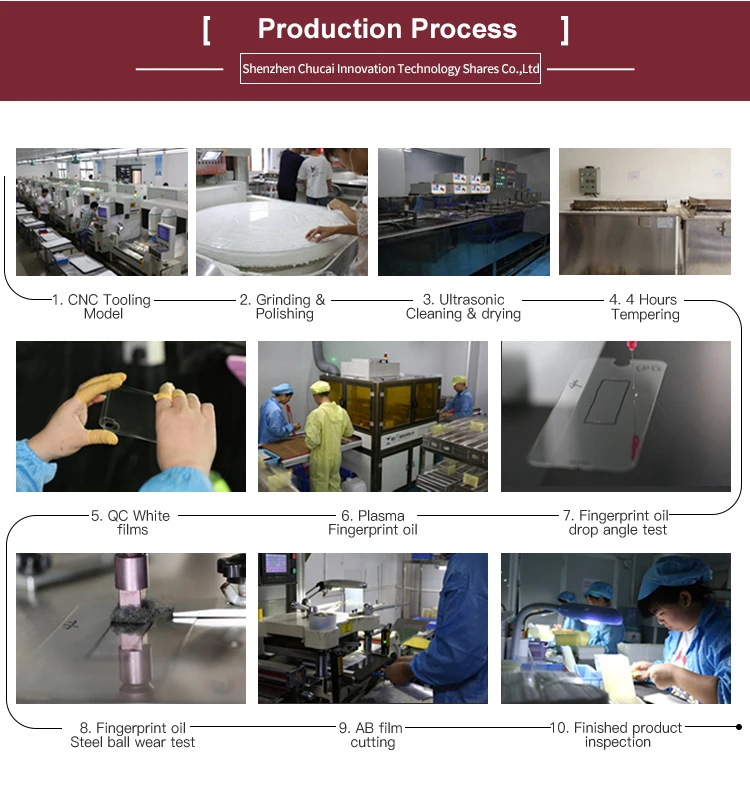 [ Production Process ]

Shenzhen Chucai Innovation Technology Shares Co.,Ltd

1. CNC Tooling Model

2. Grinding & Polishing

3. Ultrasonic Cleaning & drying

4. 4 Hours Tempering

5. QC White films

6. Plasma Fingerprint oil

7. Fingerprint oil drop angle test

8. Fingerprint oil Steel ball wear test

9. AB film cutting

10. Finished product inspection