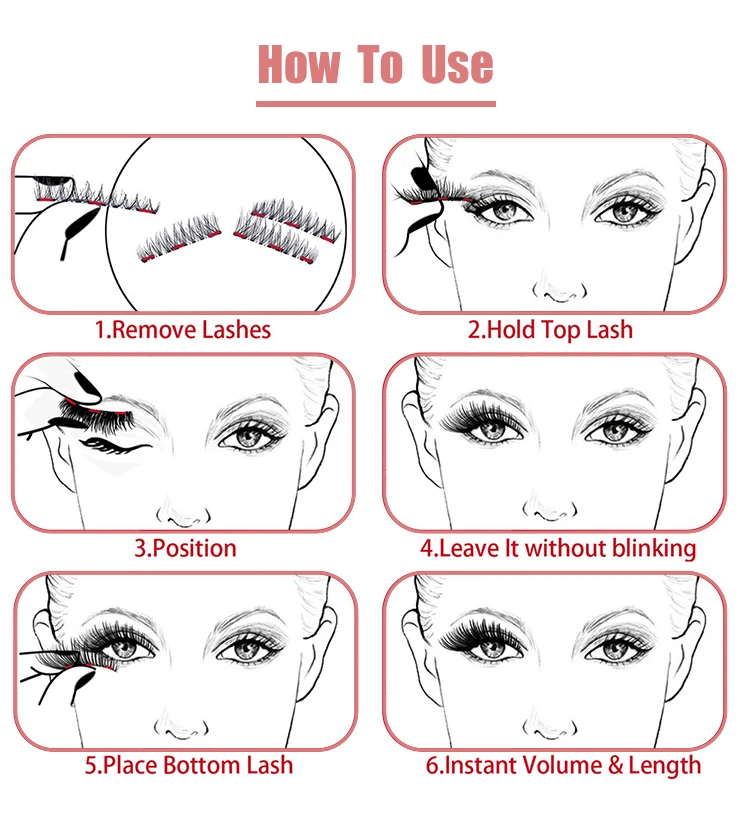 How To Use

1.Remove Lashes

2.Hold Top Lash

3.Position

4.Leave It without blinking

5.Place Bottom Lash

6.Instant Volume & Length