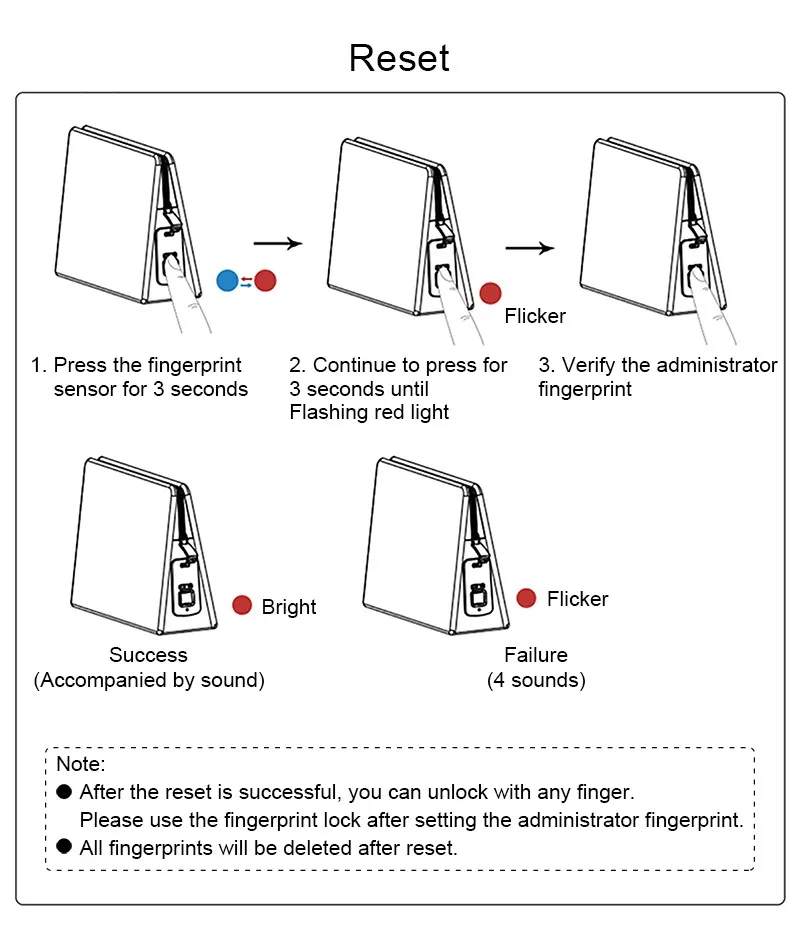 Reset

Flicker

1. Press the fingerprint sensor for 3 seconds

2. Continue to press for 3 seconds until Flashing red light

3. Verify the administrator fingerprint

Bright

Success
(Accompanied by sound)

Flicker

Failure
(4 sounds)

Note:
● After the reset is successful, you can unlock with any finger. Please use the fingerprint lock after setting the administrator fingerprint.
● All fingerprints will be deleted after reset.