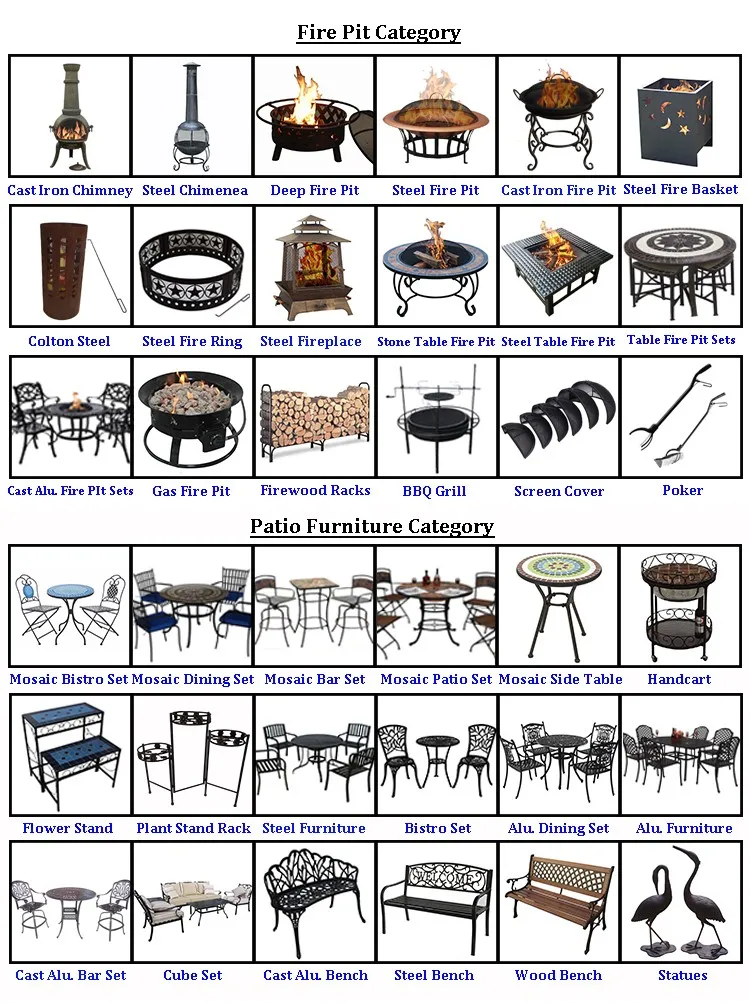 Fire Pit Category

Cast Iron Chimney
Steel Chimenea
Deep Fire Pit
Steel Fire Pit
Cast Iron Fire Pit
Steel Fire Basket

Colton Steel
Steel Fire Ring
Steel Fireplace
Stone Table Fire Pit
Steel Table Fire Pit
Table Fire Pit Sets

Cast Alu. Fire PIt Sets
Gas Fire Pit
Firewood Racks
BBQ Grill
Screen Cover
Poker

Patio Furniture Category

Mosaic Bistro Set
Mosaic Dining Set
Mosaic Bar Set
Mosaic Patio Set
Mosaic Side Table
Handcart

Flower Stand
Plant Stand Rack
Steel Furniture
Bistro Set
Alu. Dining Set
Alu. Furniture

Cast Alu. Bar Set
Cube Set
Cast Alu. Bench
Steel Bench
Wood Bench
Statues