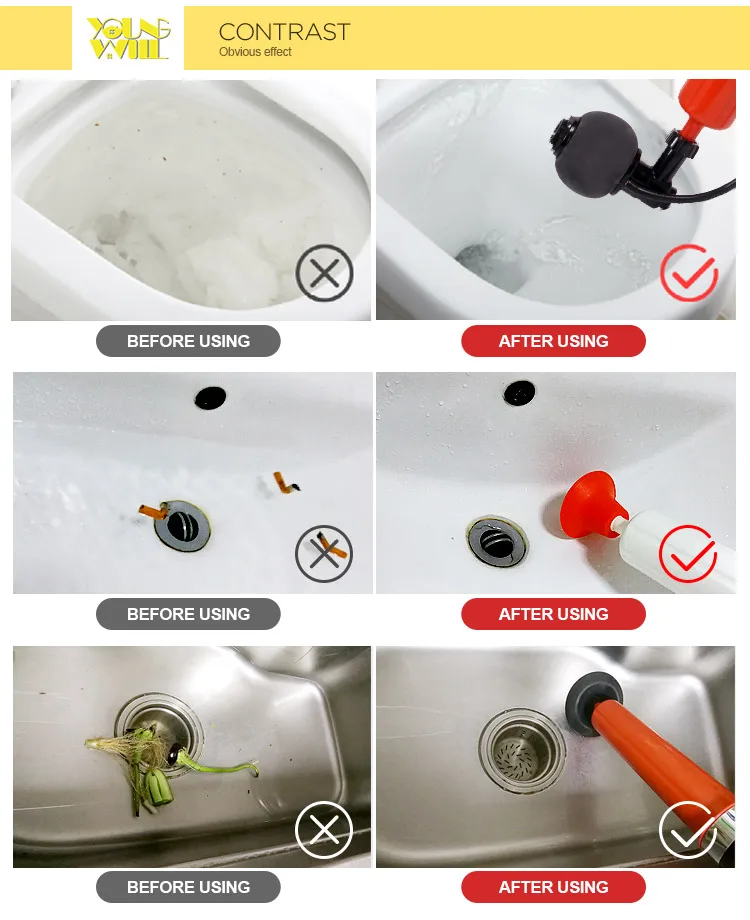 YOUNG WILL

CONTRAST
Obvious effect

BEFORE USING

AFTER USING

BEFORE USING

AFTER USING

BEFORE USING

AFTER USING