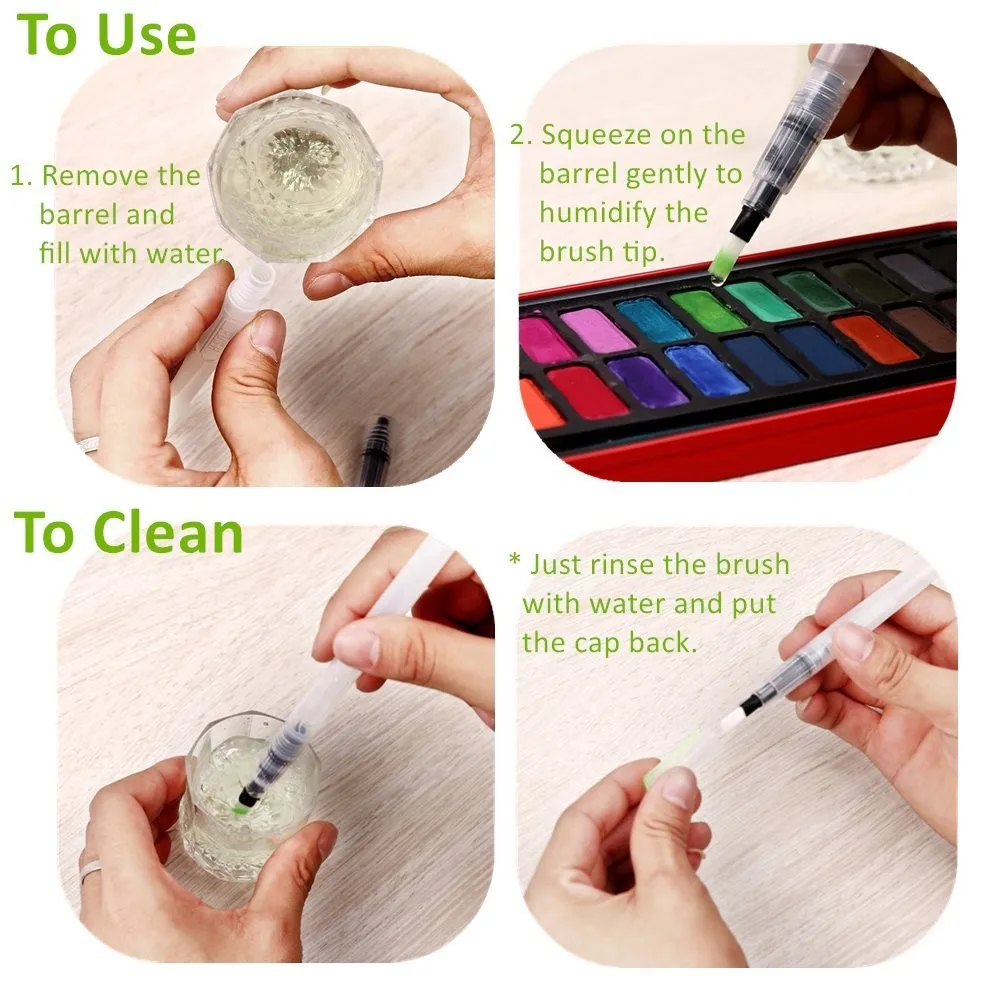 To Use

1. Remove the barrel and fill with water.

2. Squeeze on the barrel gently to humidify the brush tip.

To Clean

* Just rinse the brush with water and put the cap back.