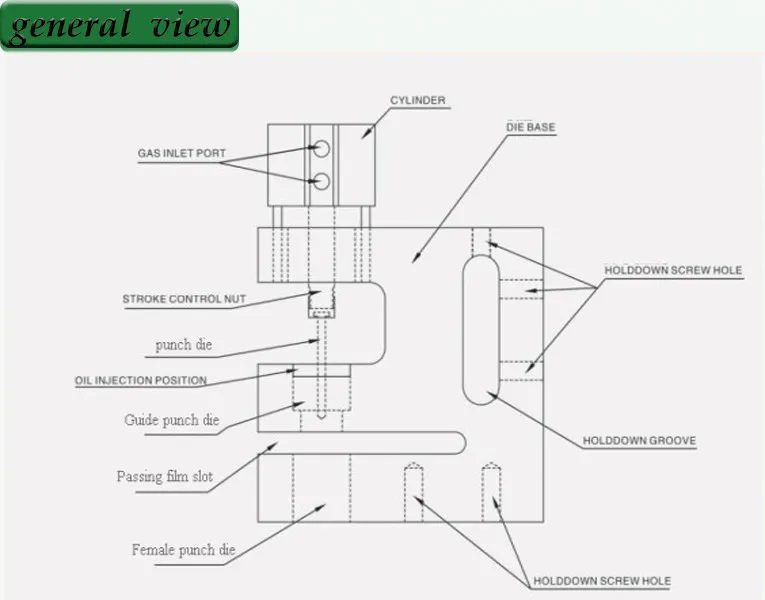 general view

CYLINDER

DIE BASE

GAS INLET PORT

HOLDDOWN SCREW HOLE

STROKE CONTROL NUT

punch die

OIL INJECTION POSITION

Guide punch die

HOLDDOWN GROOVE

Passing film slot

Female punch die

HOLDDOWN SCREW HOLE