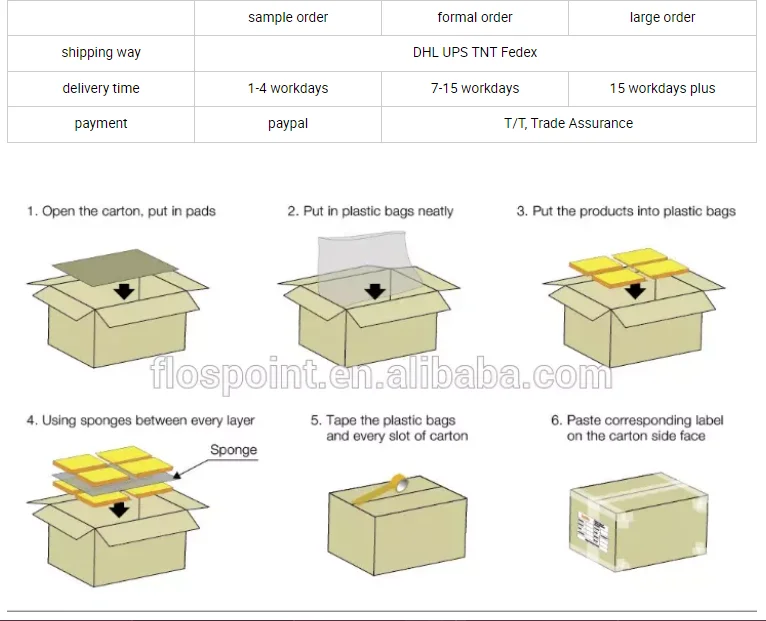 | | sample order | formal order | large order |
|---|---|---|---|
| shipping way | DHL UPS TNT Fedex | | |
| delivery time | 1-4 workdays | 7-15 workdays | 15 workdays plus |
| payment | paypal | T/T, Trade Assurance | |

1. Open the carton, put in pads

2. Put in plastic bags neatly

3. Put the products into plastic bags

flospoint.en.alibaba.com

4. Using sponges between every layer

Sponge

5. Tape the plastic bags and every slot of carton

6. Paste corresponding label on the carton side face