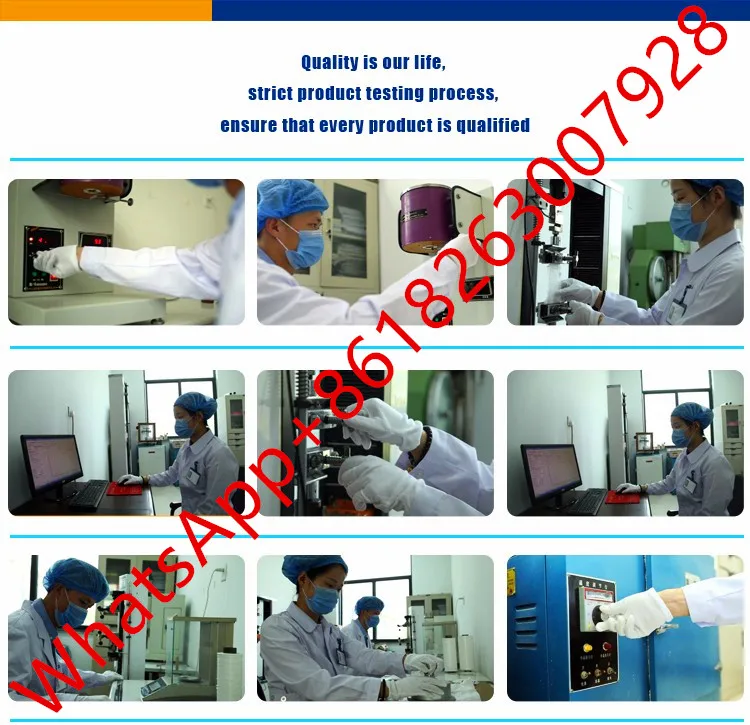 Quality is our life,
strict product testing process,
ensure that every product is qualified

WhatsApp+8618263007928