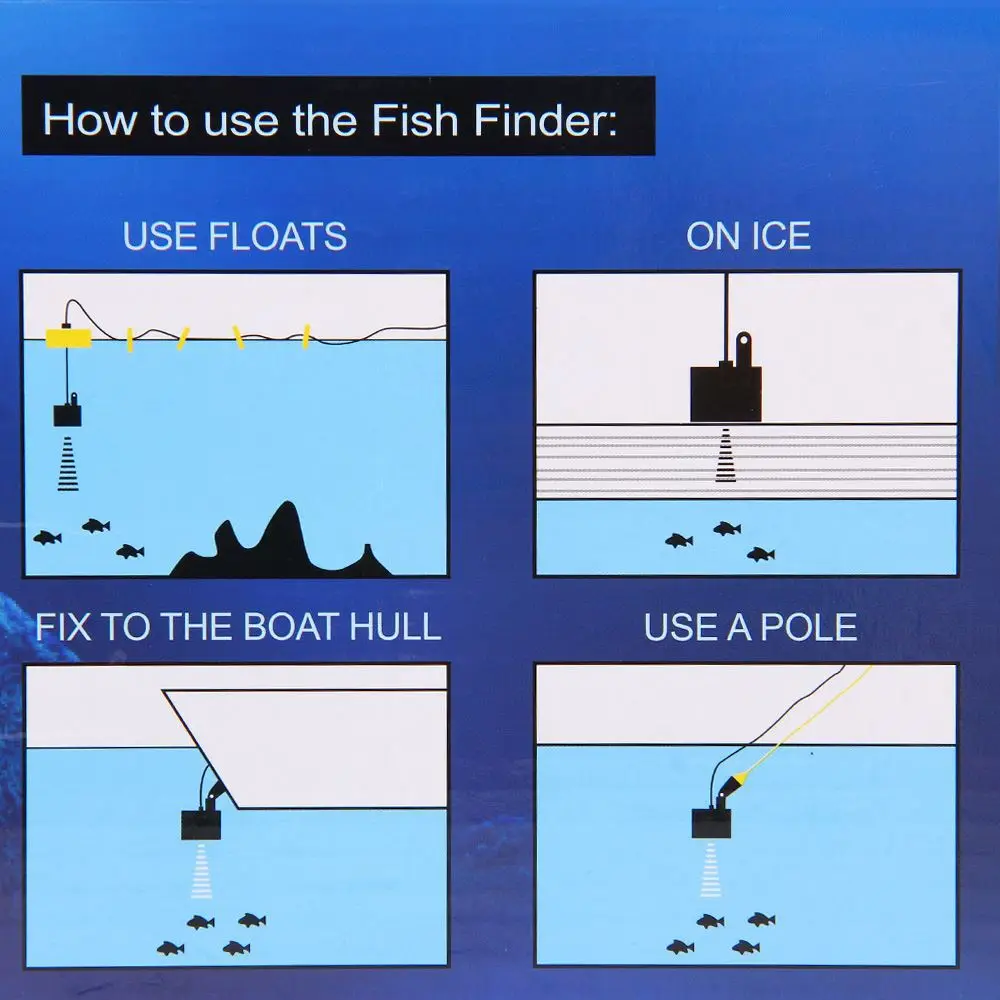 How to use the Fish Finder:

USE FLOATS

ON ICE

FIX TO THE BOAT HULL

USE A POLE