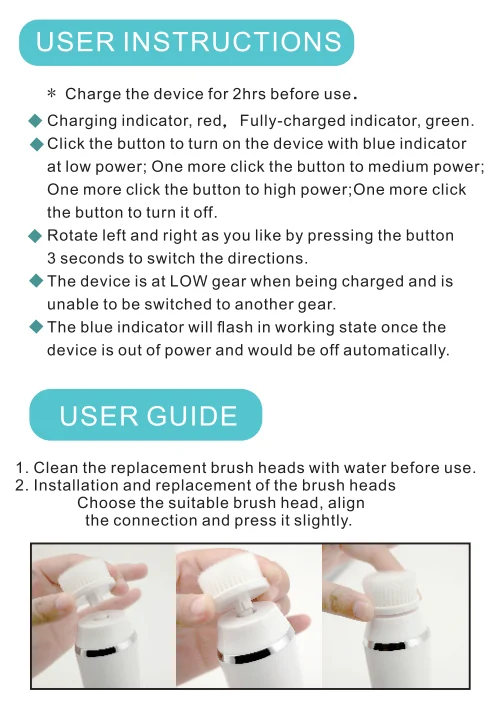 USER INSTRUCTIONS

＊ Charge the device for 2hrs before use.

◆ Charging indicator, red, Fully-charged indicator, green.

◆ Click the button to turn on the device with blue indicator at low power; One more click the button to medium power; One more click the button to high power;One more click the button to turn it off.

◆ Rotate left and right as you like by pressing the button 3 seconds to switch the directions.

◆ The device is at LOW gear when being charged and is unable to be switched to another gear.

◆ The blue indicator will flash in working state once the device is out of power and would be off automatically.

USER GUIDE

1. Clean the replacement brush heads with water before use.
2. Installation and replacement of the brush heads
Choose the suitable brush head, align the connection and press it slightly.