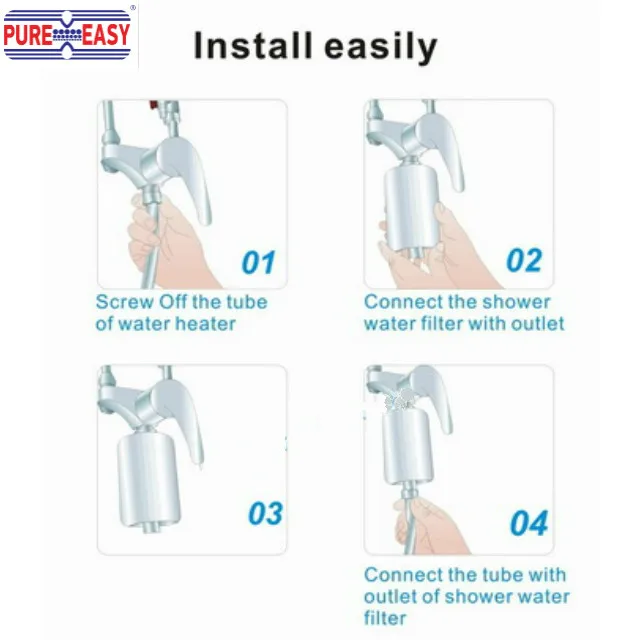 PURE EASY ®

Install easily

01

Screw Off the tube of water heater

02

Connect the shower water filter with outlet

03

04

Connect the tube with outlet of shower water filter