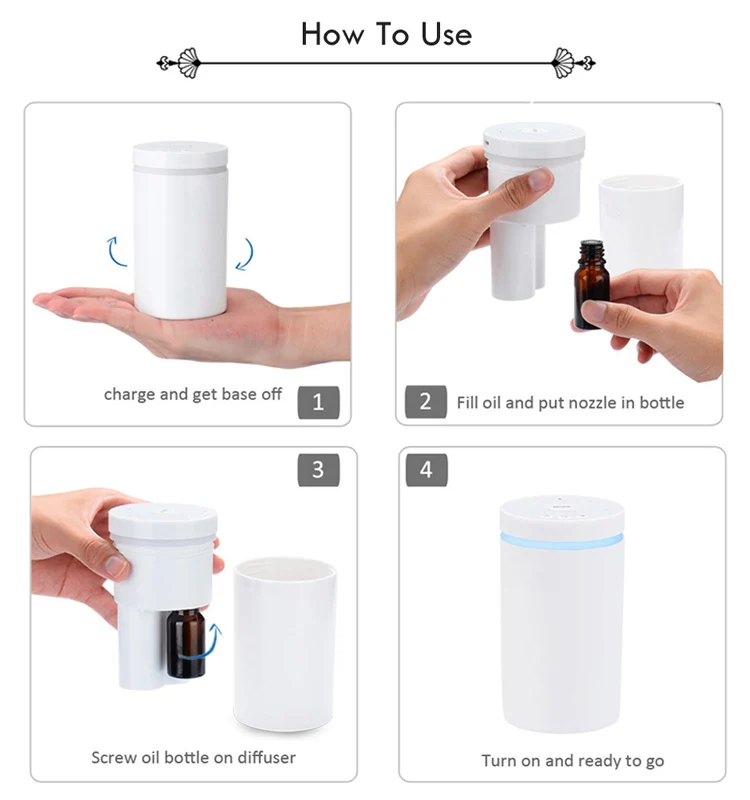 How To Use

charge and get base off
1

2
Fill oil and put nozzle in bottle

3

Screw oil bottle on diffuser

4

Turn on and ready to go