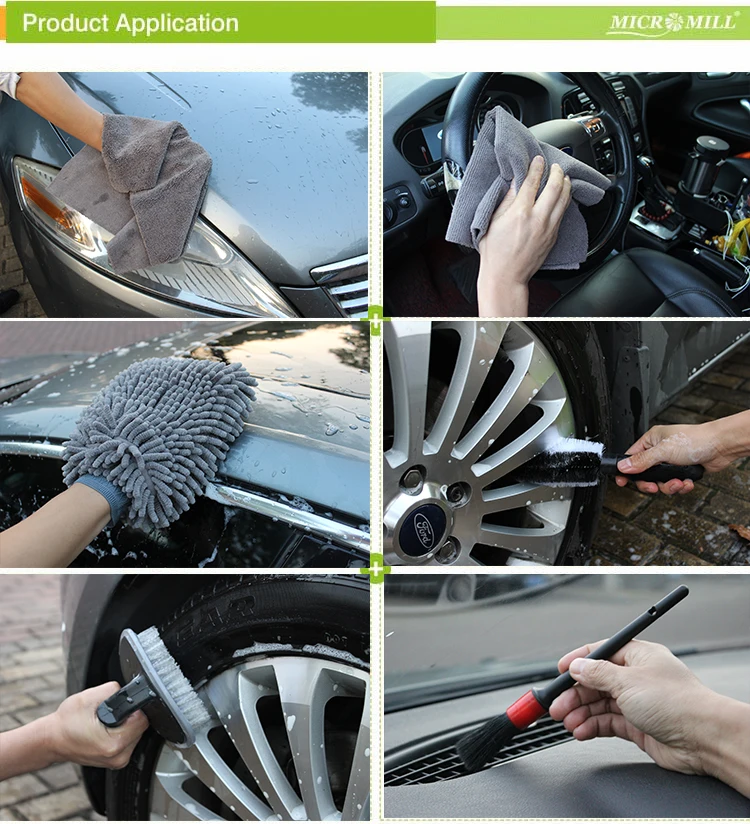 Product Application

MICROMILL®

Ford