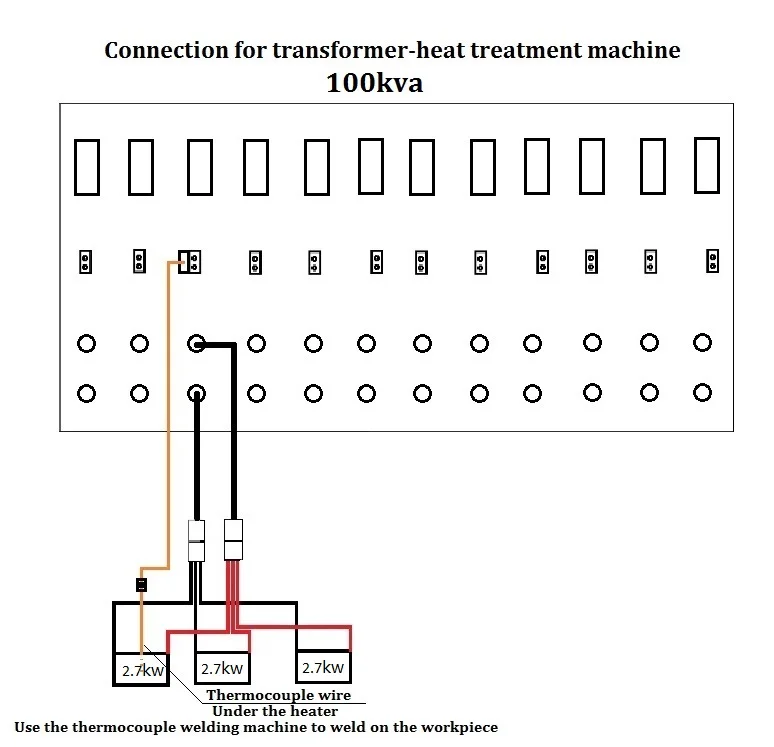 Connection for transformer-heat treatment machine
100kva

2.7kw
2.7kw
2.7kw

Thermocouple wire
Under the heater
Use the thermocouple welding machine to weld on the workpiece