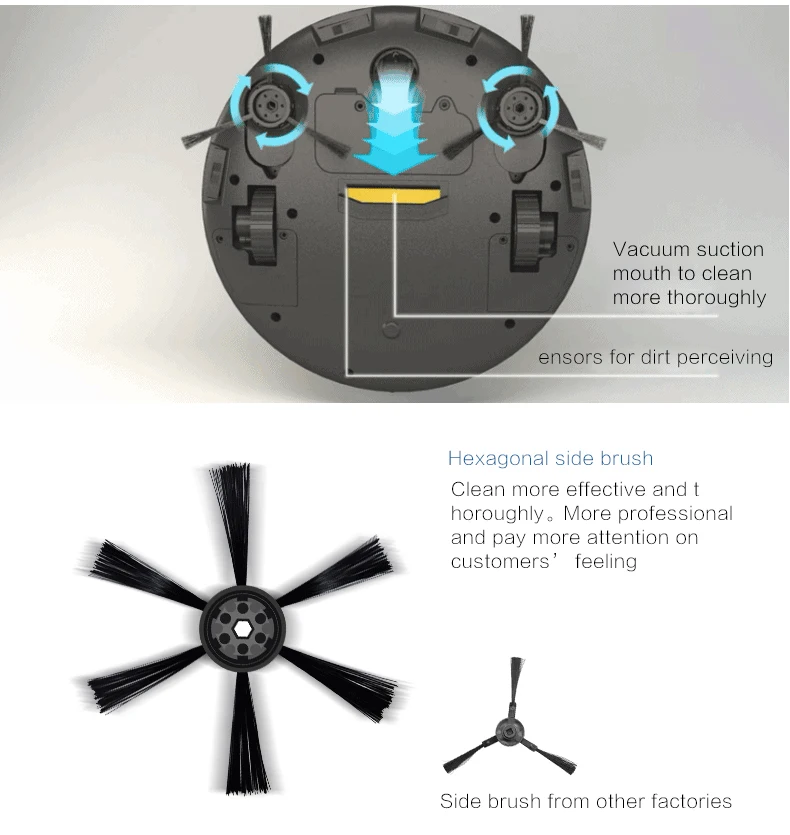 Vacuum suction mouth to clean more thoroughly

ensors for dirt perceiving

Hexagonal side brush

Clean more effective and t horoughly。More professional and pay more attention on customers’ feeling

Side brush from other factories