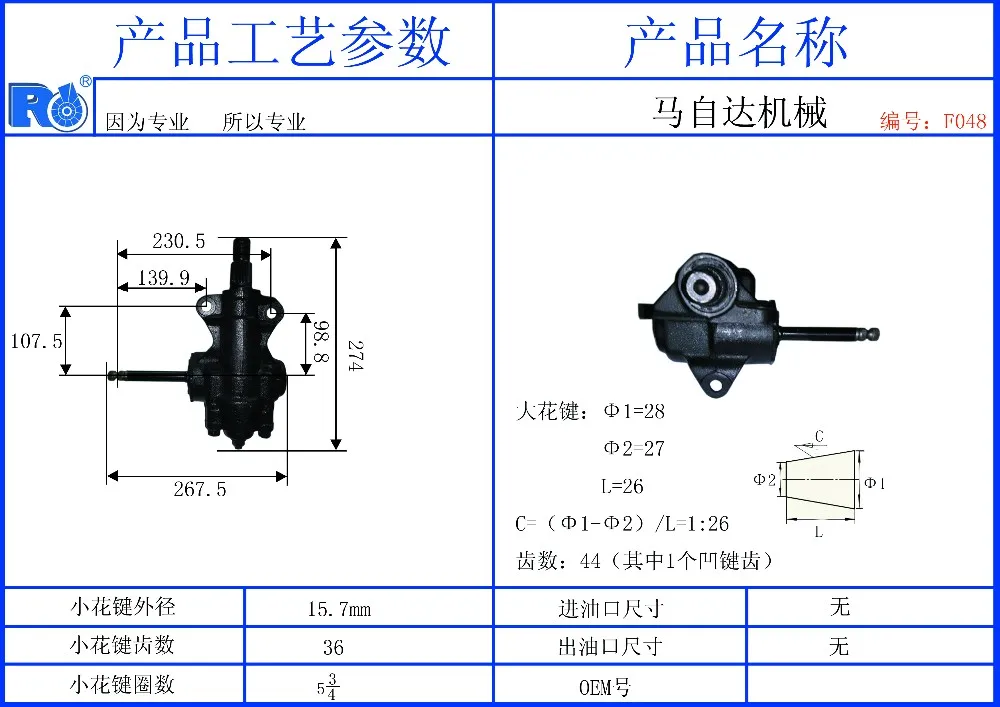 产品工艺参数

产品名称

RO®

因为专业　所以专业

马自达机械

编号：F048

230.5

139.9

107.5

98.8

274

267.5

大花键：Φ1=28

Φ2=27

L=26

C=（Φ1-Φ2）/L=1:26

齿数：44（其中1个凹键齿）

C

Φ2

Φ1

L

| 小花键外径 | 15.7mm | 进油口尺寸 | 无 |
|---|---|---|---|
| 小花键齿数 | 36 | 出油口尺寸 | 无 |
| 小花键圈数 | $5\frac{3}{4}$ | OEM号 | |