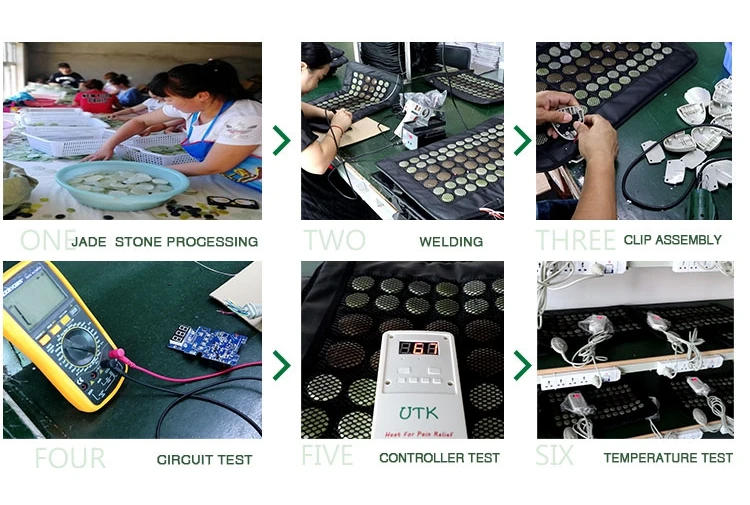 ONE JADE STONE PROCESSING

TWO WELDING

THREE CLIP ASSEMBLY

FOUR CIRCUIT TEST

67

UTK

Heat For Pain Relief

FIVE CONTROLLER TEST

SIX TEMPERATURE TEST