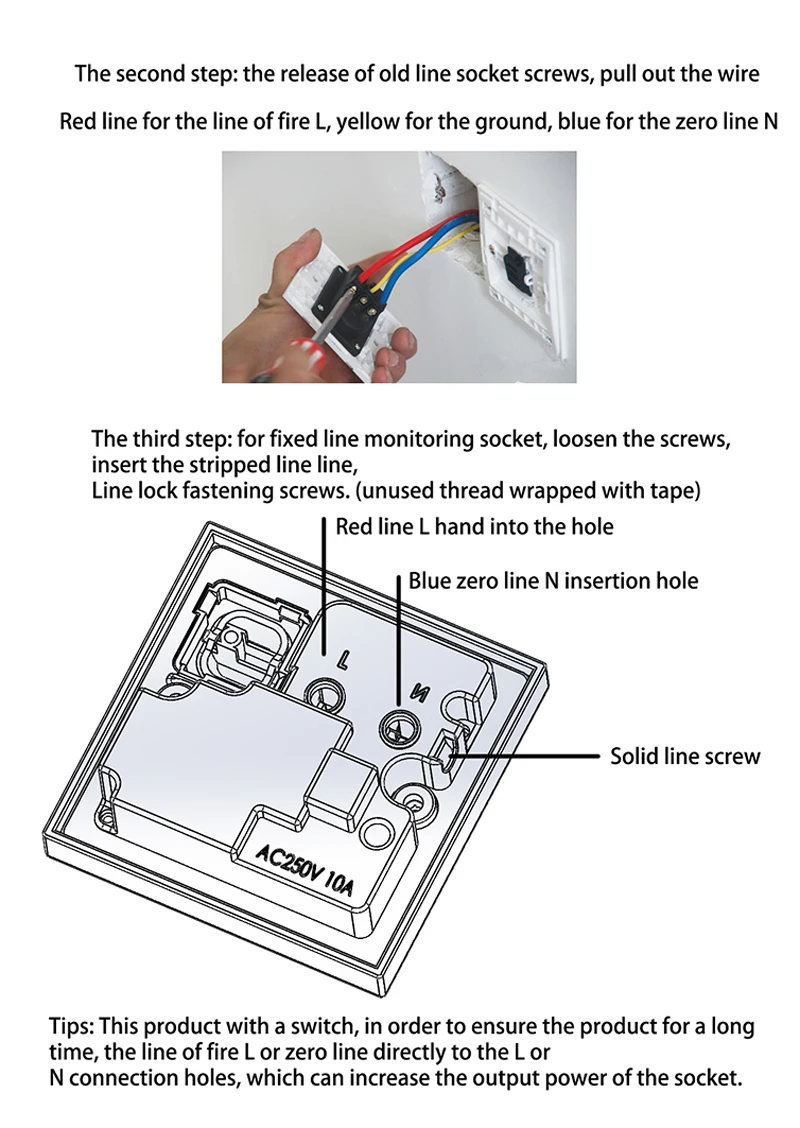 The second step: the release of old line socket screws, pull out the wire

Red line for the line of fire L, yellow for the ground, blue for the zero line N

The third step: for fixed line monitoring socket, loosen the screws, insert the stripped line line,
Line lock fastening screws. (unused thread wrapped with tape)

Red line L hand into the hole

Blue zero line N insertion hole

L

N

Solid line screw

AC250V 10A

Tips: This product with a switch, in order to ensure the product for a long time, the line of fire L or zero line directly to the L or N connection holes, which can increase the output power of the socket.