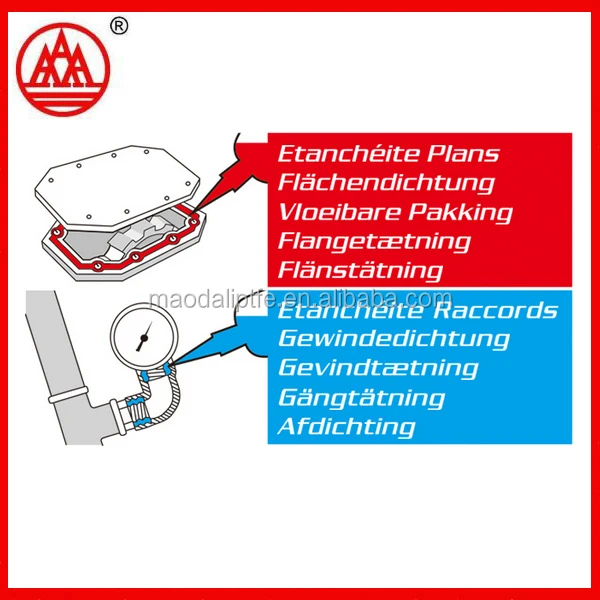 ®

Etanchéite Plans
Flächendichtung
Vloeibare Pakking
Flangetætning
Flänstätning

maodaliptfe.en.alibaba.com

Etanchéite Raccords
Gewindedichtung
Gevindtætning
Gängtätning
Afdichting