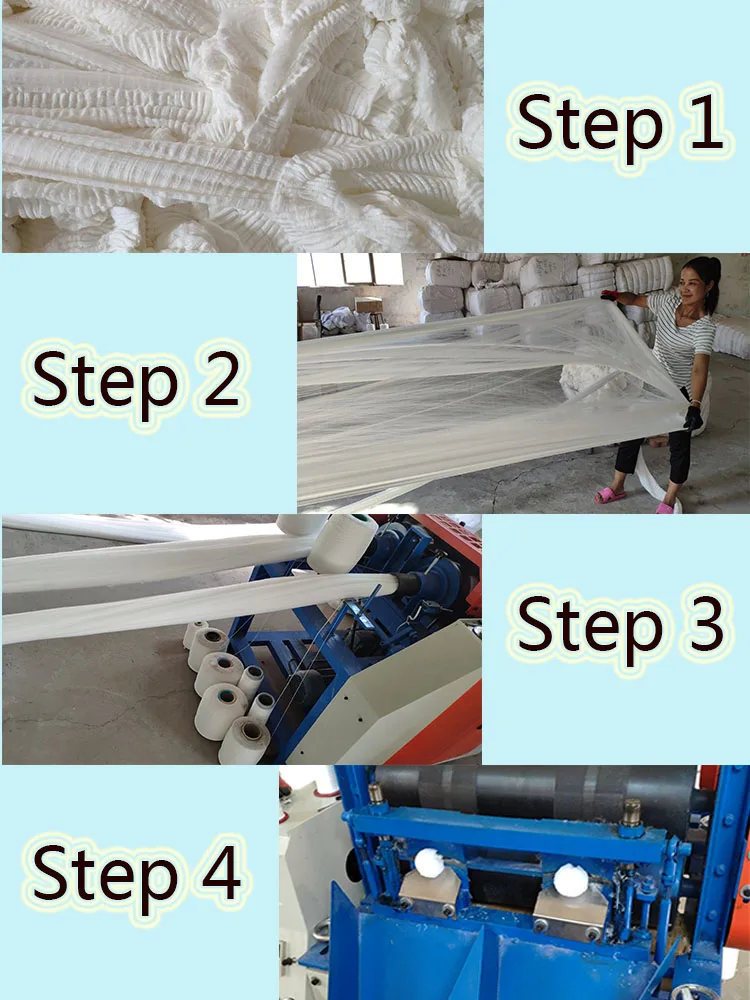 Step 1

Step 2

Step 3

Step 4