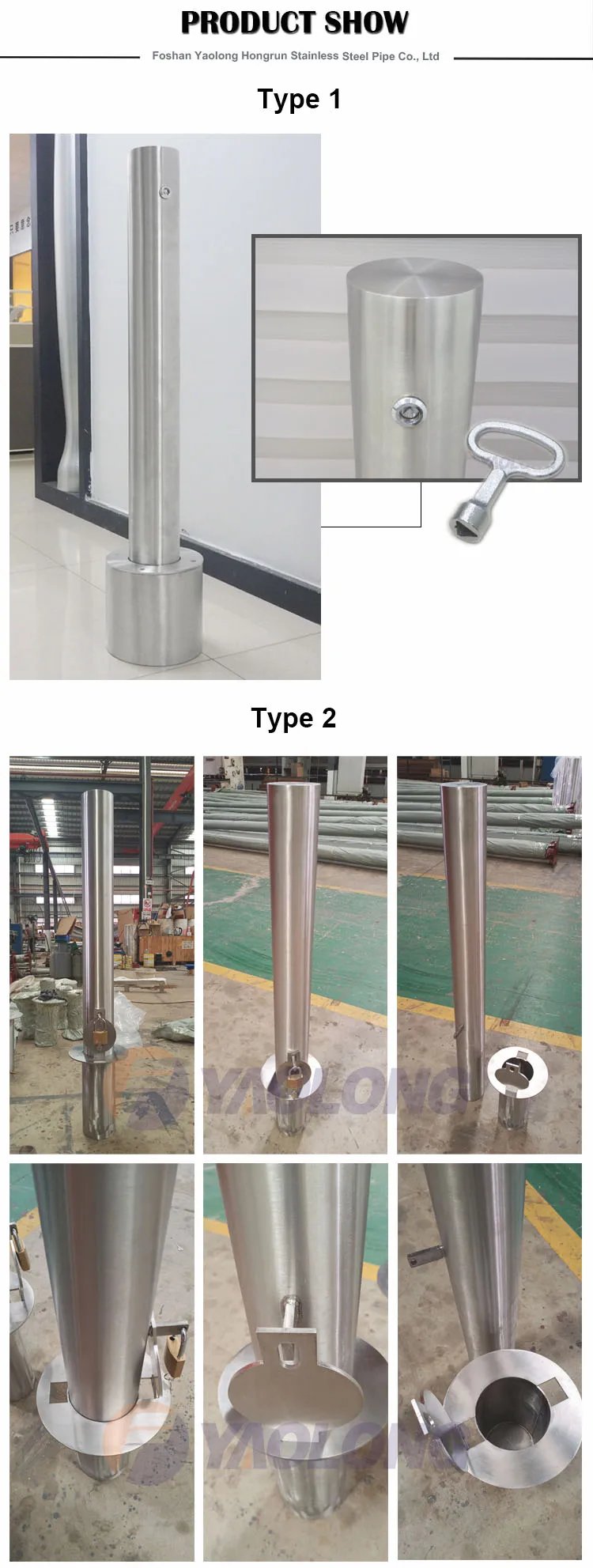 PRODUCT SHOW

Foshan Yaolong Hongrun Stainless Steel Pipe Co., Ltd

Type 1

Type 2

YAOLONG

YAOLONG