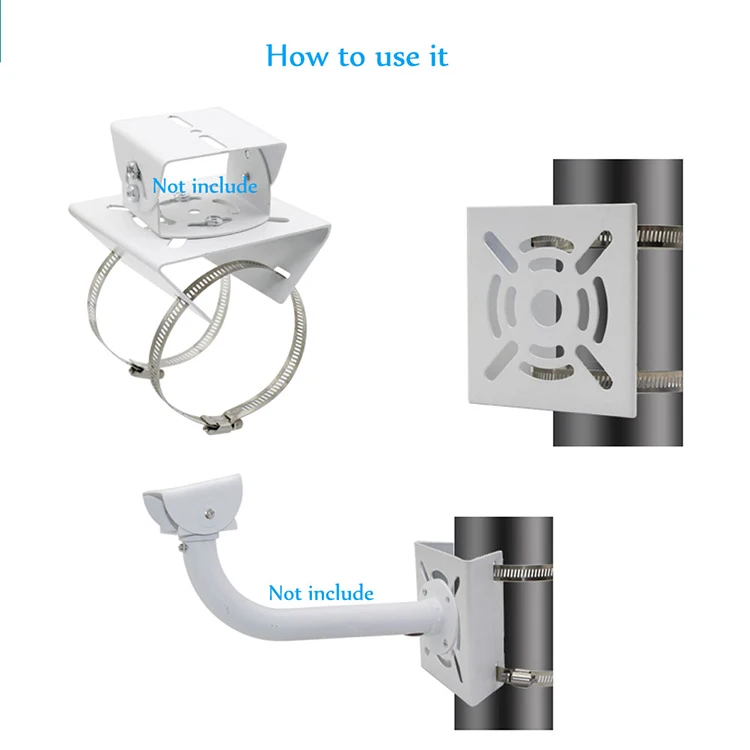 How to use it

Not include

Not include