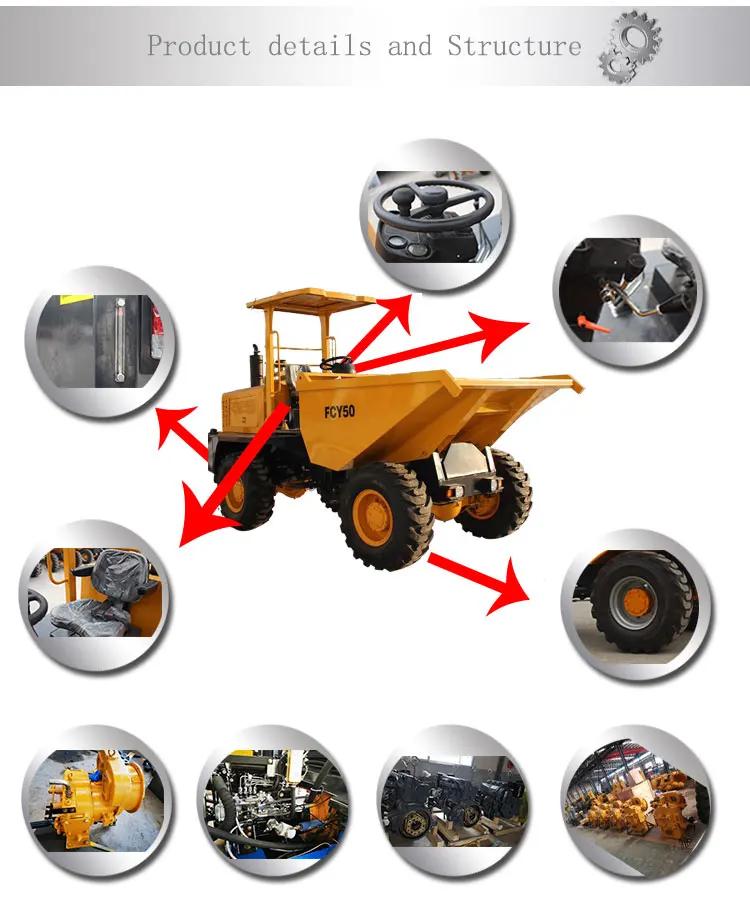 Product details and Structure

FCY50