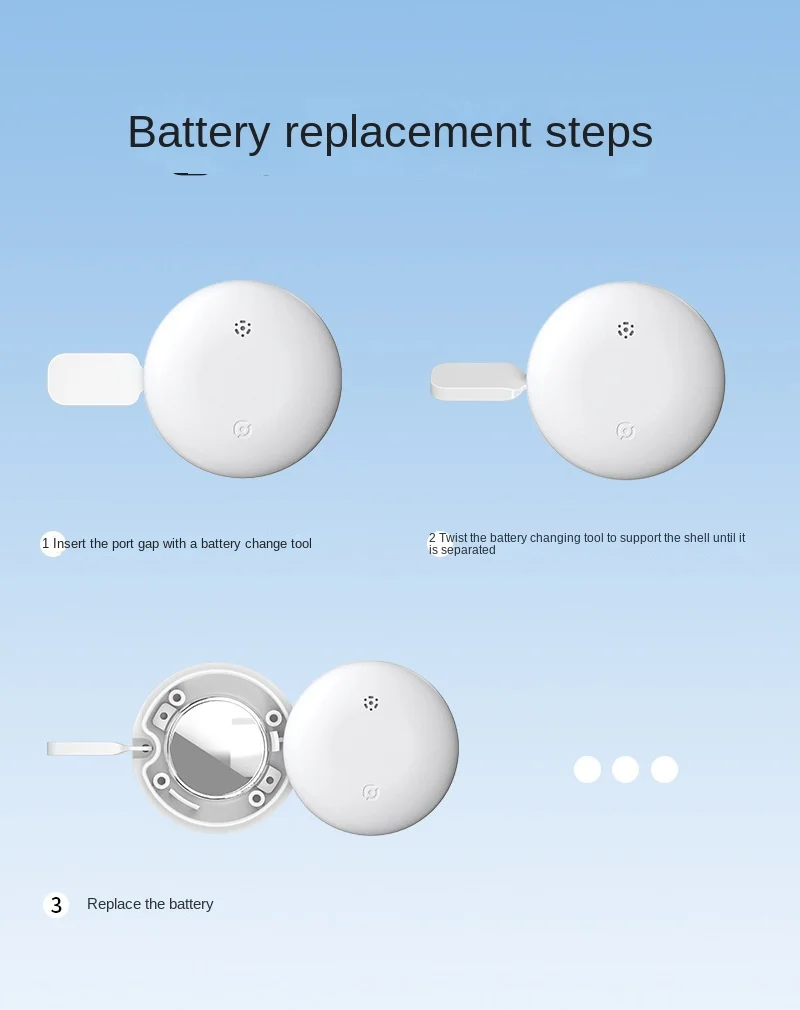 Battery replacement steps

1 Insert the port gap with a battery change tool

2 Twist the battery changing tool to support the shell until it is separated

3 Replace the battery