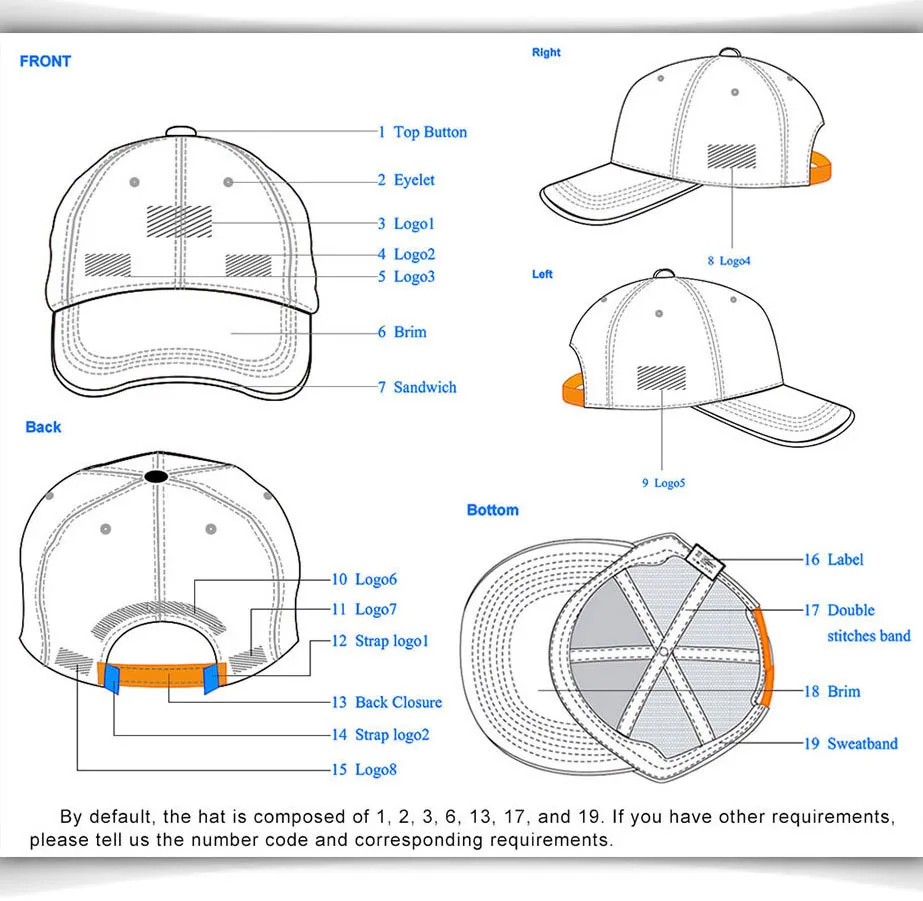 FRONT

1 Top Button
2 Eyelet
3 Logo1
4 Logo2
5 Logo3
6 Brim
7 Sandwich

Right

8 Logo4

Left

9 Logo5

Back

10 Logo6
11 Logo7
12 Strap logo1
13 Back Closure
14 Strap logo2
15 Logo8

Bottom

16 Label
17 Double stitches band
18 Brim
19 Sweatband

By default, the hat is composed of 1, 2, 3, 6, 13, 17, and 19. If you have other requirements, please tell us the number code and corresponding requirements.